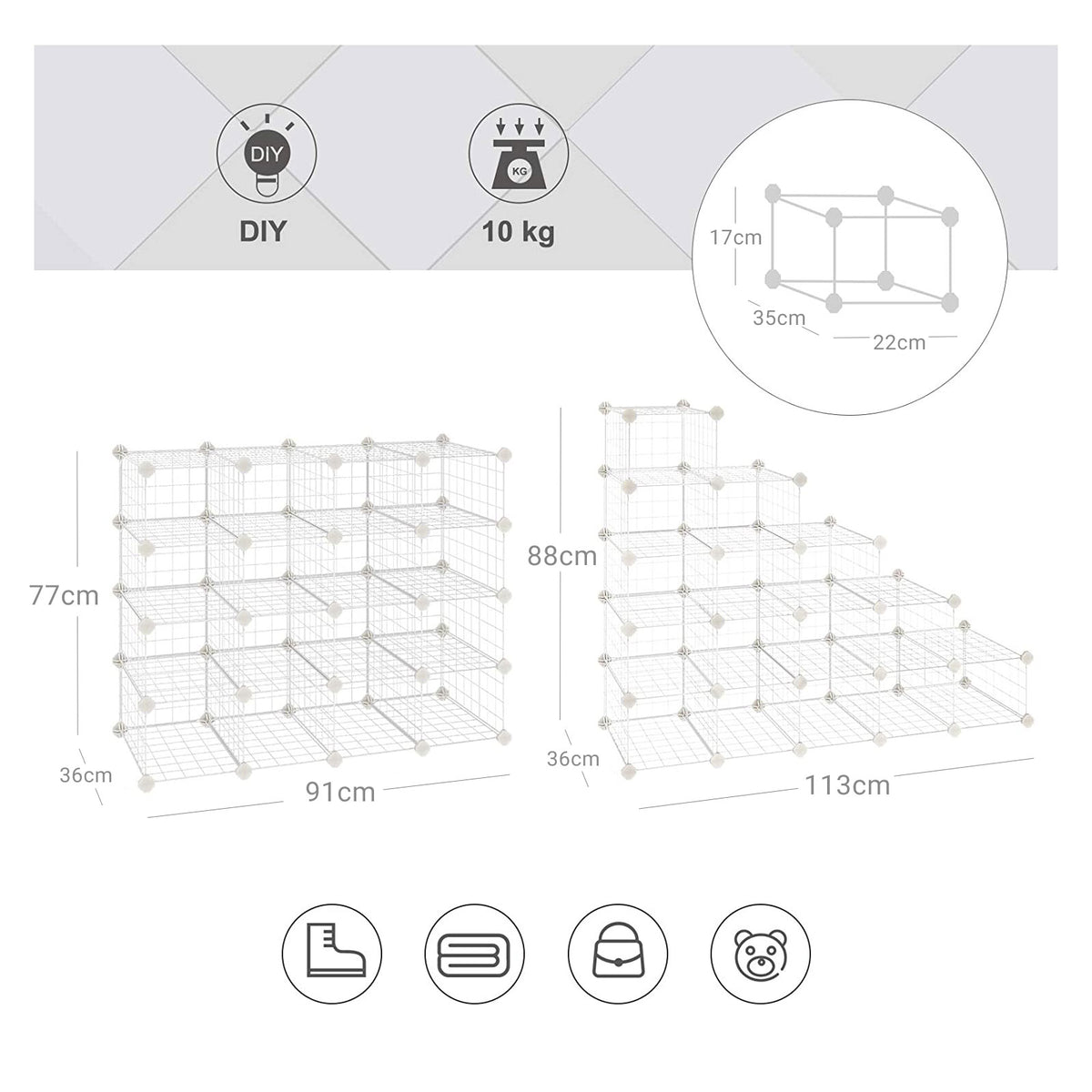 DIY

DIY

KG

10 kg

17cm

35cm

22cm

77cm

36cm

91cm

88cm

36cm

113cm