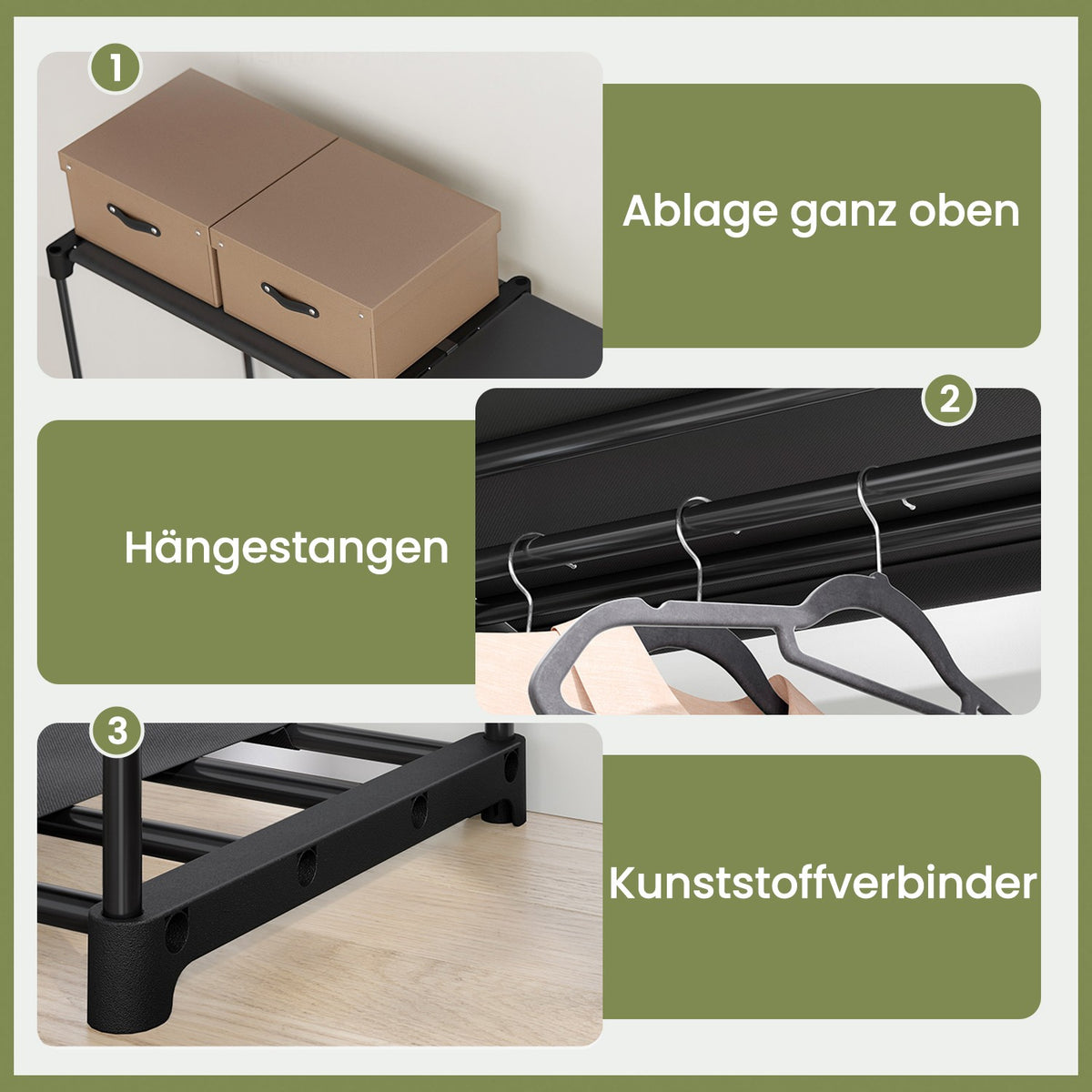 1

Ablage ganz oben

2

Hängestangen

3

Kunststoffverbinder