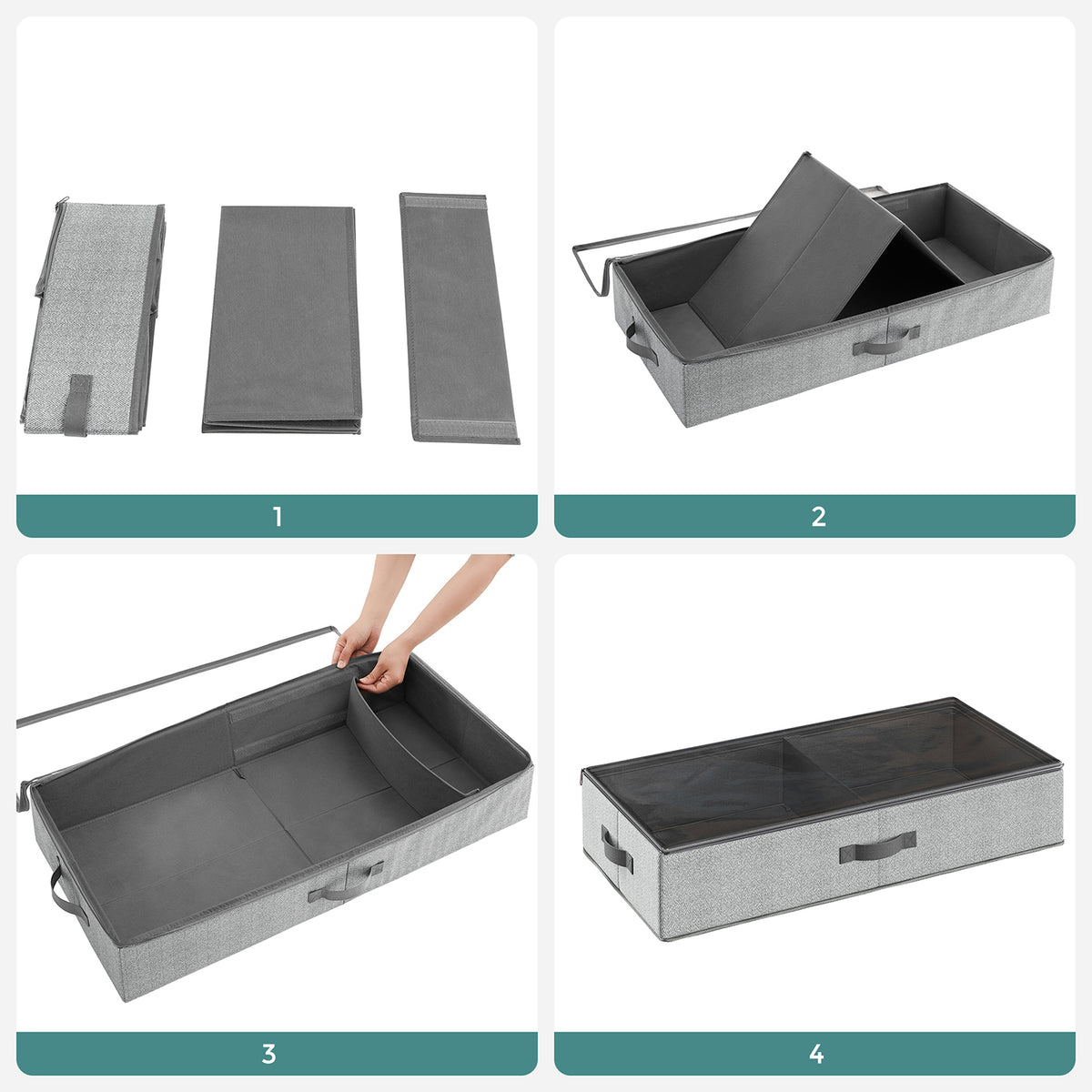 1

2

3

4