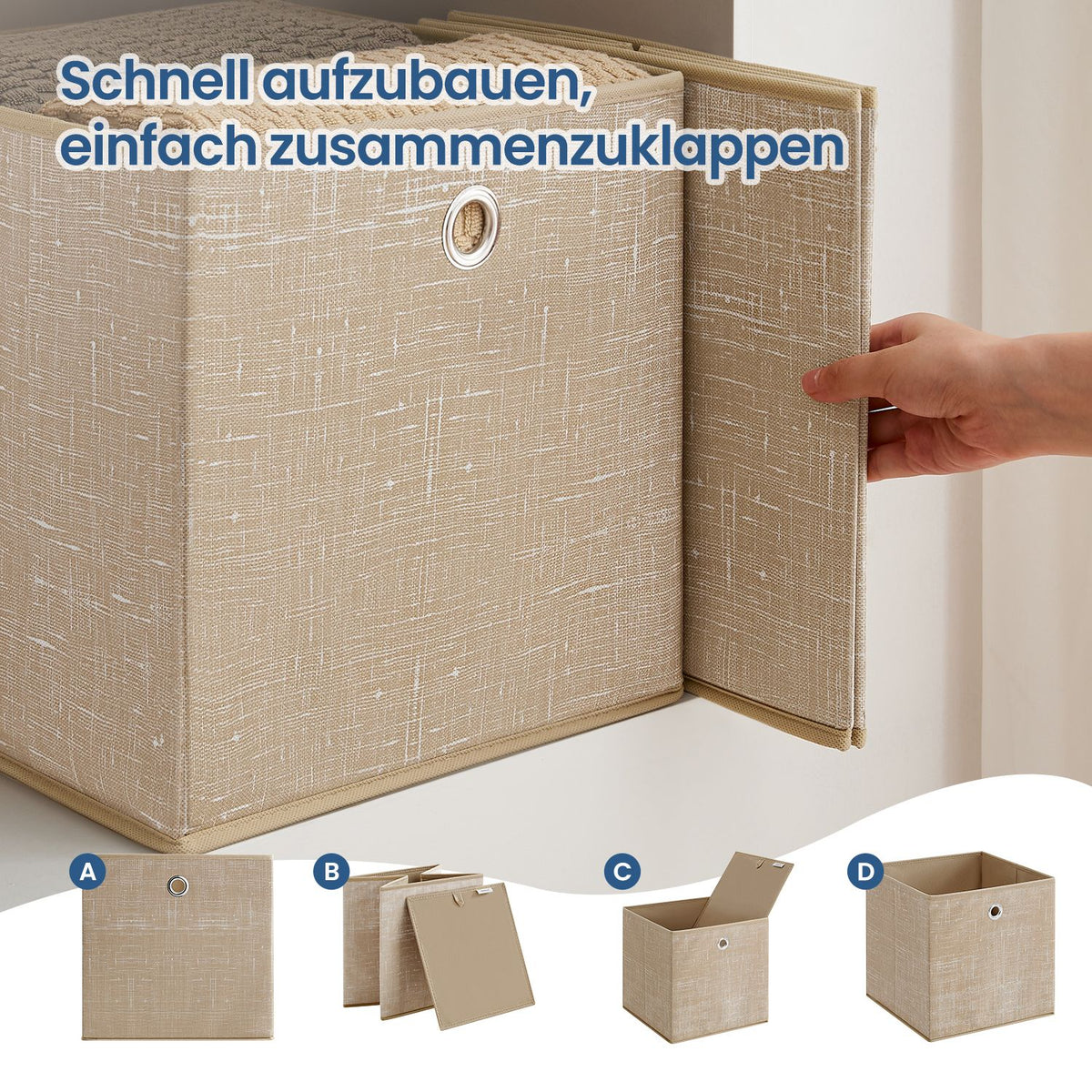 Schnell aufzubauen, einfach zusammenzuklappen

A

B

C

D