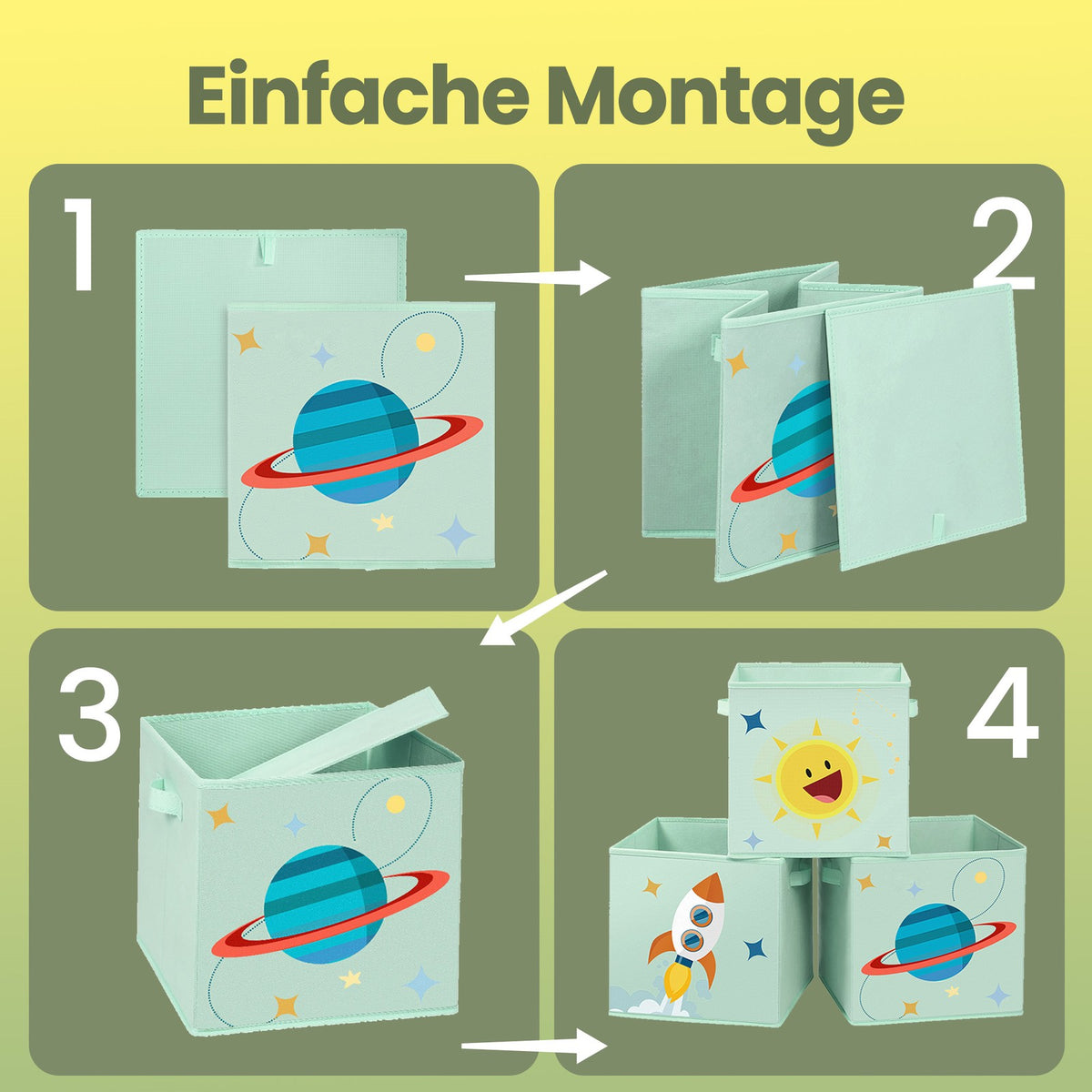 Einfache Montage

1

2

3

4