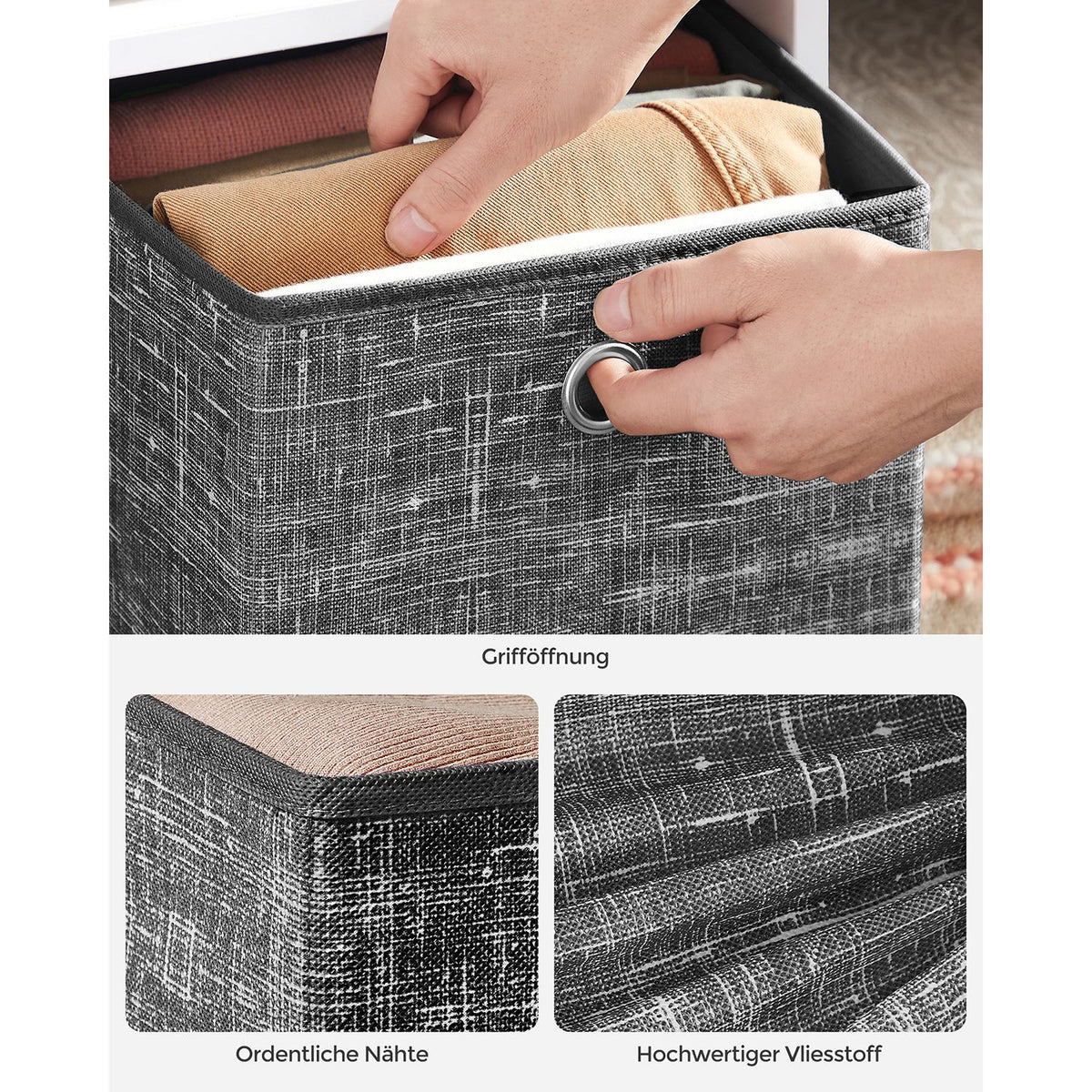 Grifföffnung

Ordentliche Nähte

Hochwertiger Vliesstoff