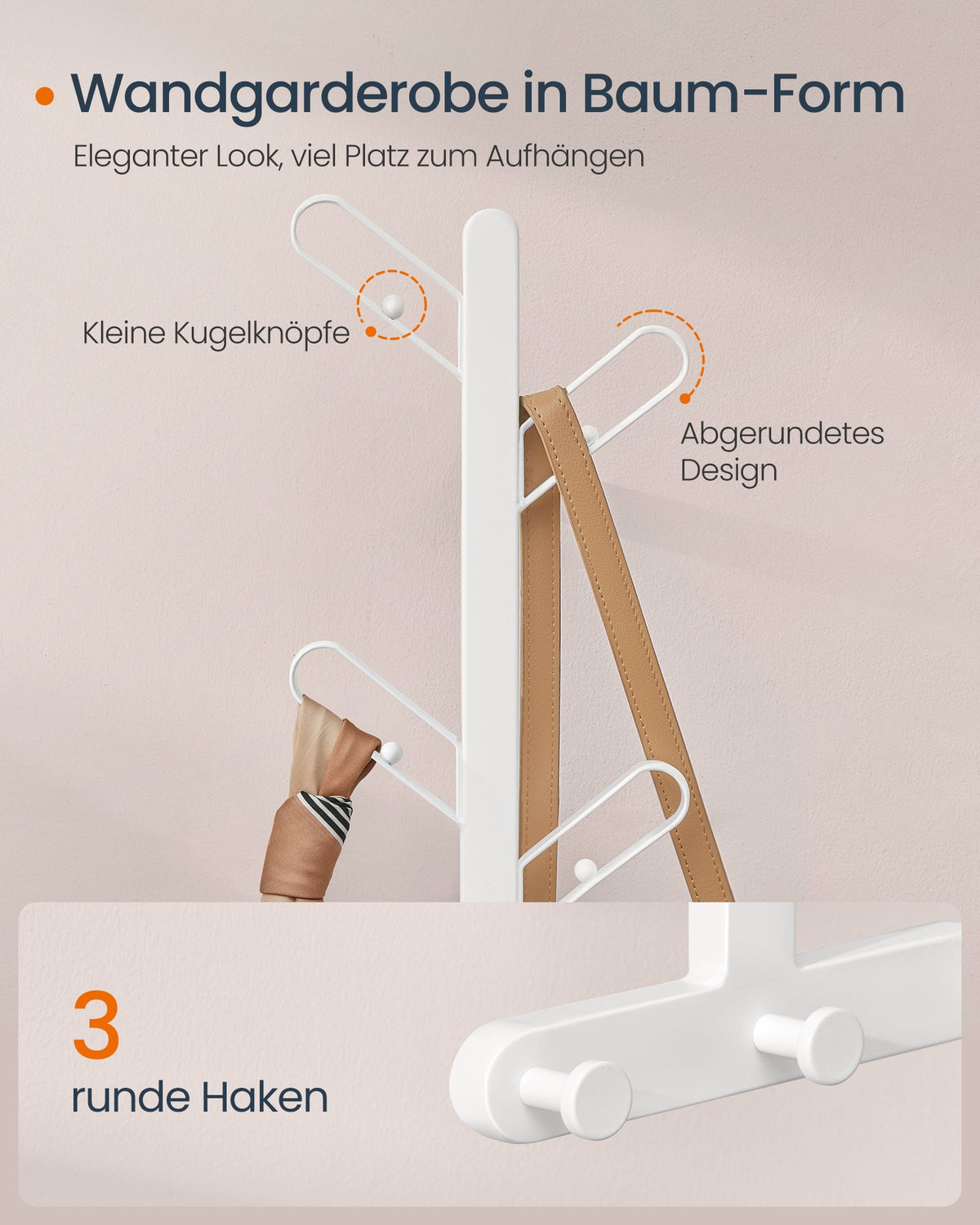 Wandgarderobe in Baum-Form

Eleganter Look, viel Platz zum Aufhängen

Kleine Kugelknöpfe

Abgerundetes Design

3

runde Haken