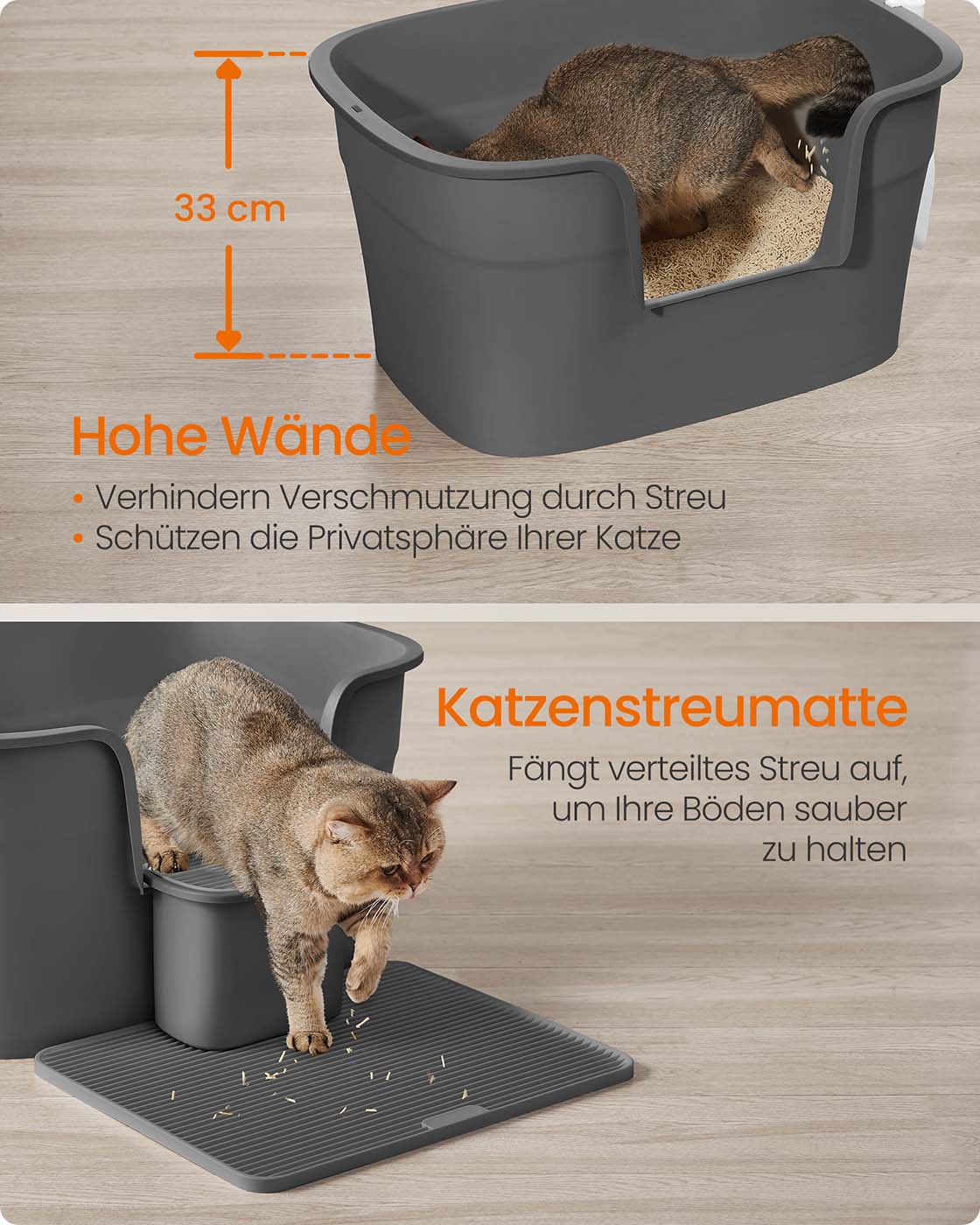 33 cm

Hohe Wände

• Verhindern Verschmutzung durch Streu
• Schützen die Privatsphäre Ihrer Katze

Katzenstreumatte

Fängt verteiltes Streu auf, um Ihre Böden sauber zu halten