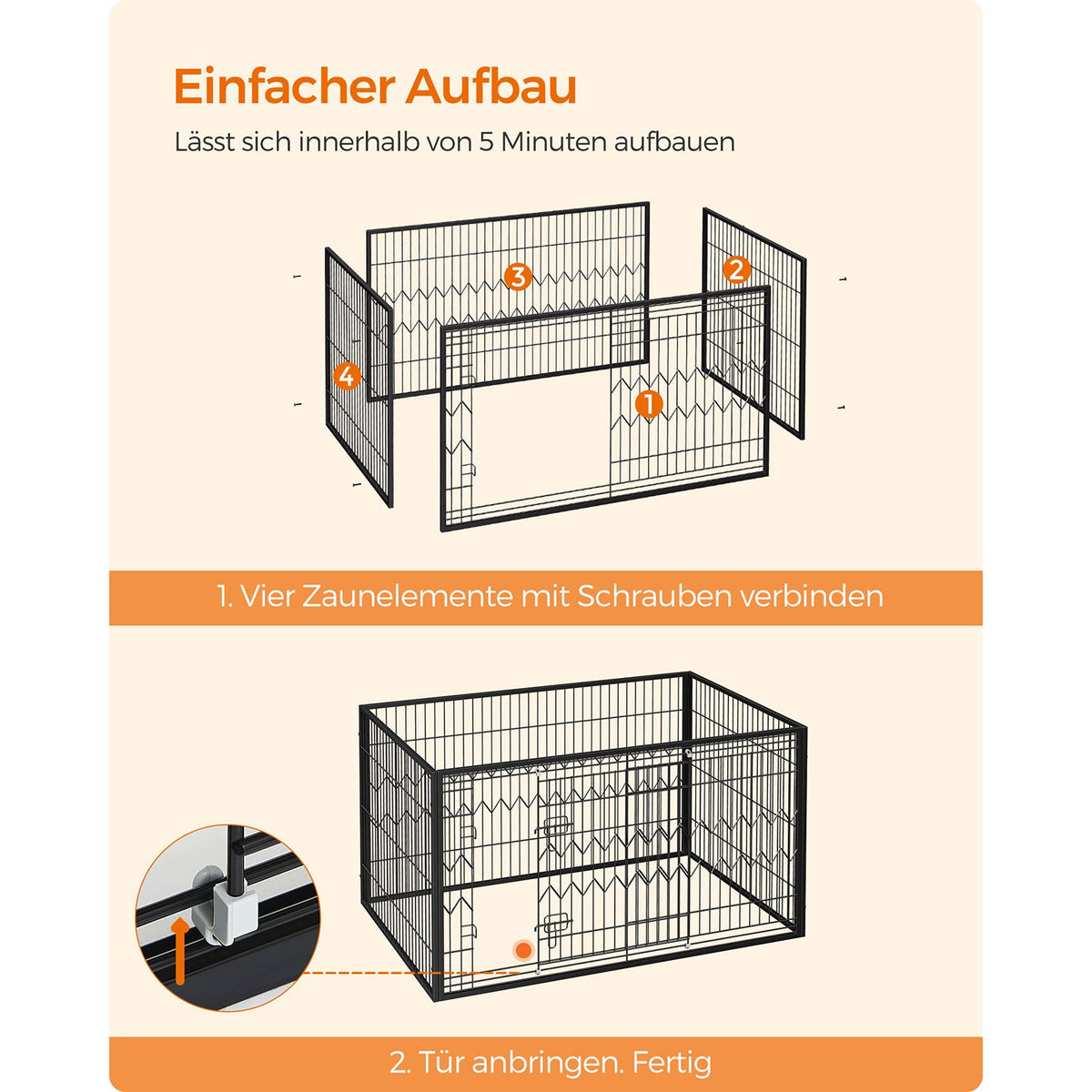 Einfacher Aufbau

Lässt sich innerhalb von 5 Minuten aufbauen

3

2

4

1

1. Vier Zaunelemente mit Schrauben verbinden

2. Tür anbringen. Fertig