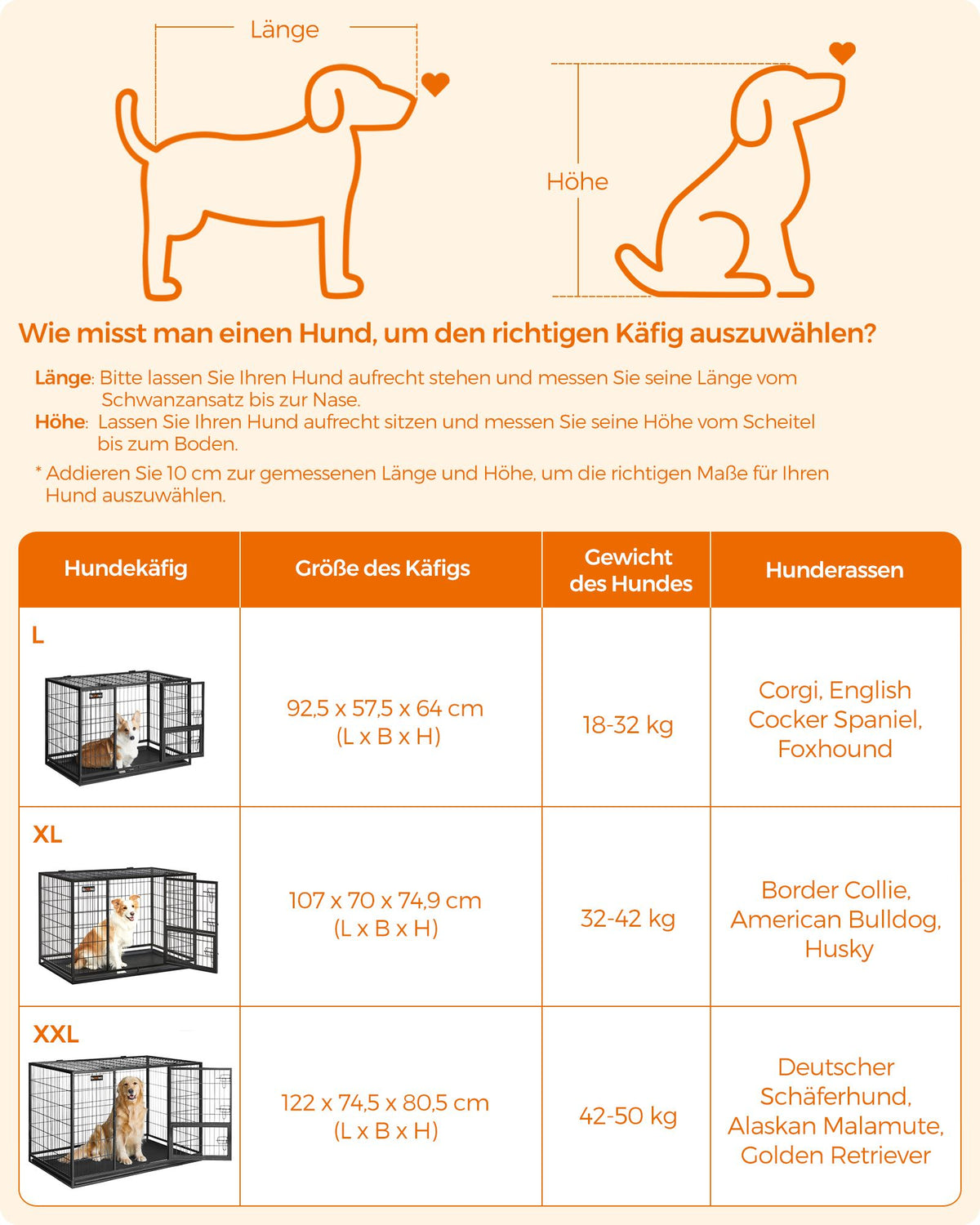 Länge

Höhe

Wie misst man einen Hund, um den richtigen Käfig auszuwählen?

Länge: Bitte lassen Sie Ihren Hund aufrecht stehen und messen Sie seine Länge vom Schwanzansatz bis zur Nase.
Höhe: Lassen Sie Ihren Hund aufrecht sitzen und messen Sie seine Höhe vom Scheitel bis zum Boden.

* Addieren Sie 10 cm zur gemessenen Länge und Höhe, um die richtigen Maße für Ihren Hund auszuwählen.

| Hundekäfig | Größe des Käfigs | Gewicht des Hundes | Hunderassen |
|---|---|---|---|
| L | 92,5 x 57,5 x 64 cm (L x B x H) | 18-32 kg | Corgi, English Cocker Spaniel, Foxhound |
| XL | 107 x 70 x 74,9 cm (L x B x H) | 32-42 kg | Border Collie, American Bulldog, Husky |
| XXL | 122 x 74,5 x 80,5 cm (L x B x H) | 42-50 kg | Deutscher Schäferhund, Alaskan Malamute, Golden Retriever |