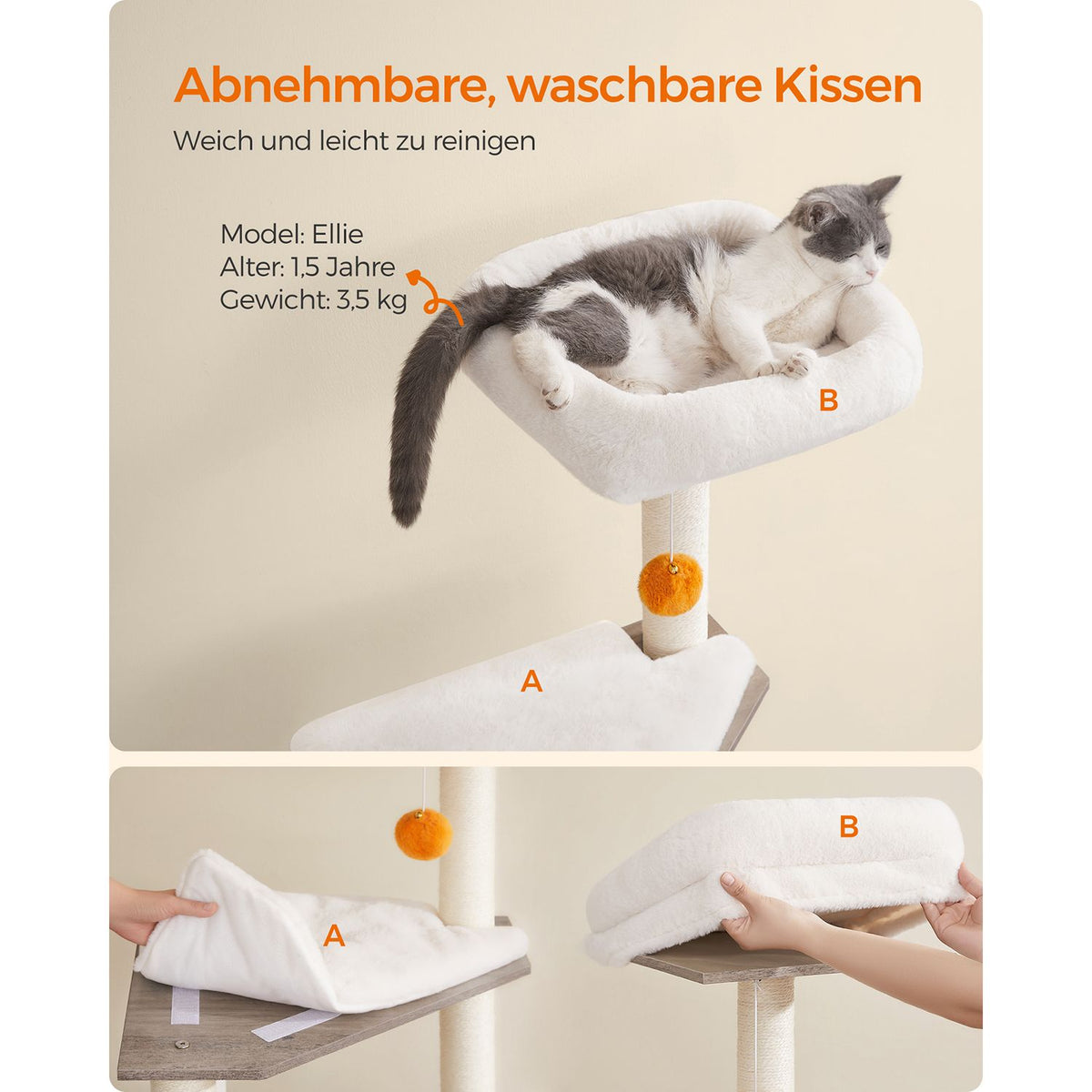 Abnehmbare, waschbare Kissen
Weich und leicht zu reinigen

Model: Ellie
Alter: 1,5 Jahre
Gewicht: 3,5 kg

B

A

A

B