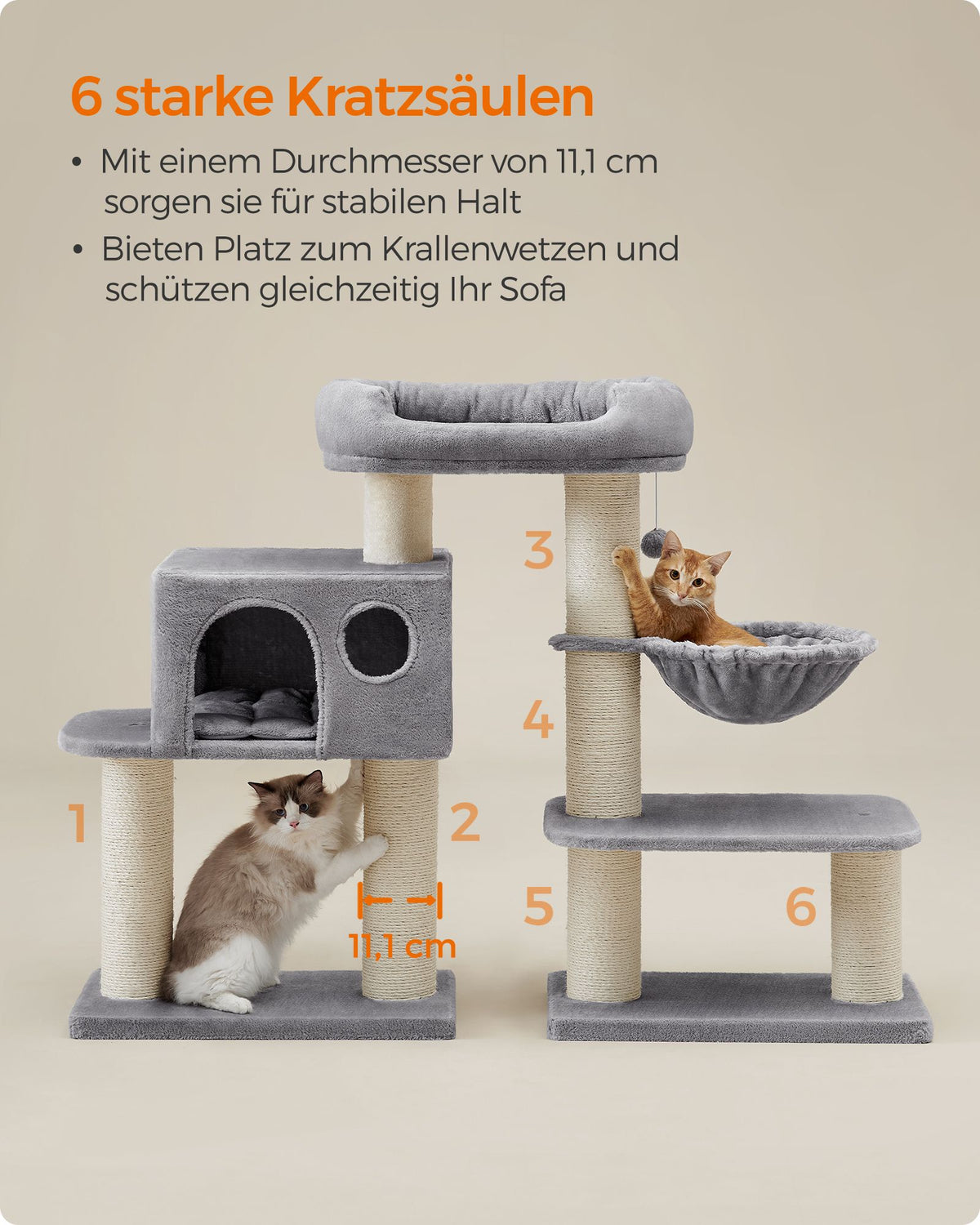 6 starke Kratzsäulen

• Mit einem Durchmesser von 11,1 cm sorgen sie für stabilen Halt

• Bieten Platz zum Krallenwetzen und schützen gleichzeitig Ihr Sofa

3

4

1

2

11,1 cm

5

6