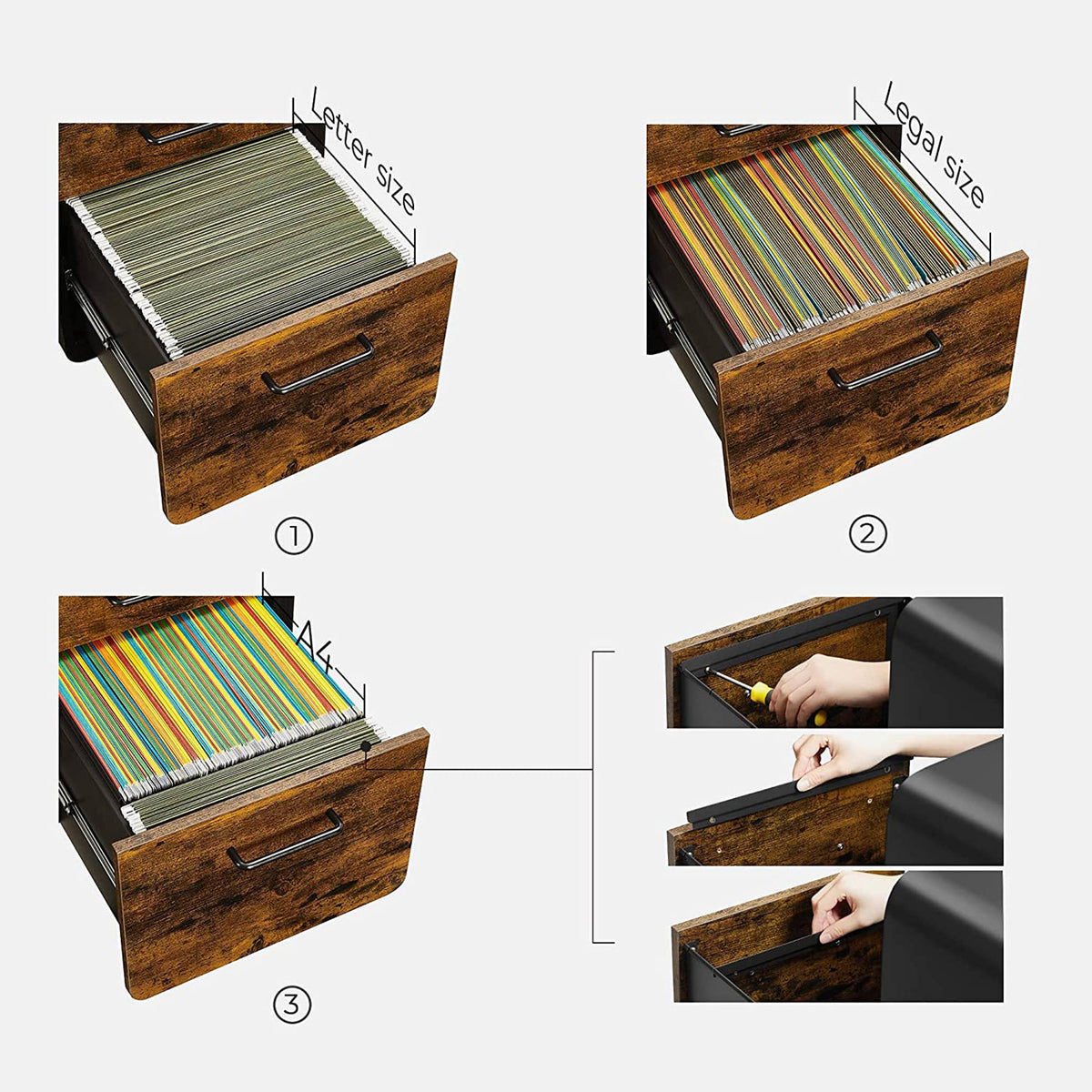 Letter size

①

Legal size

②

A4

③