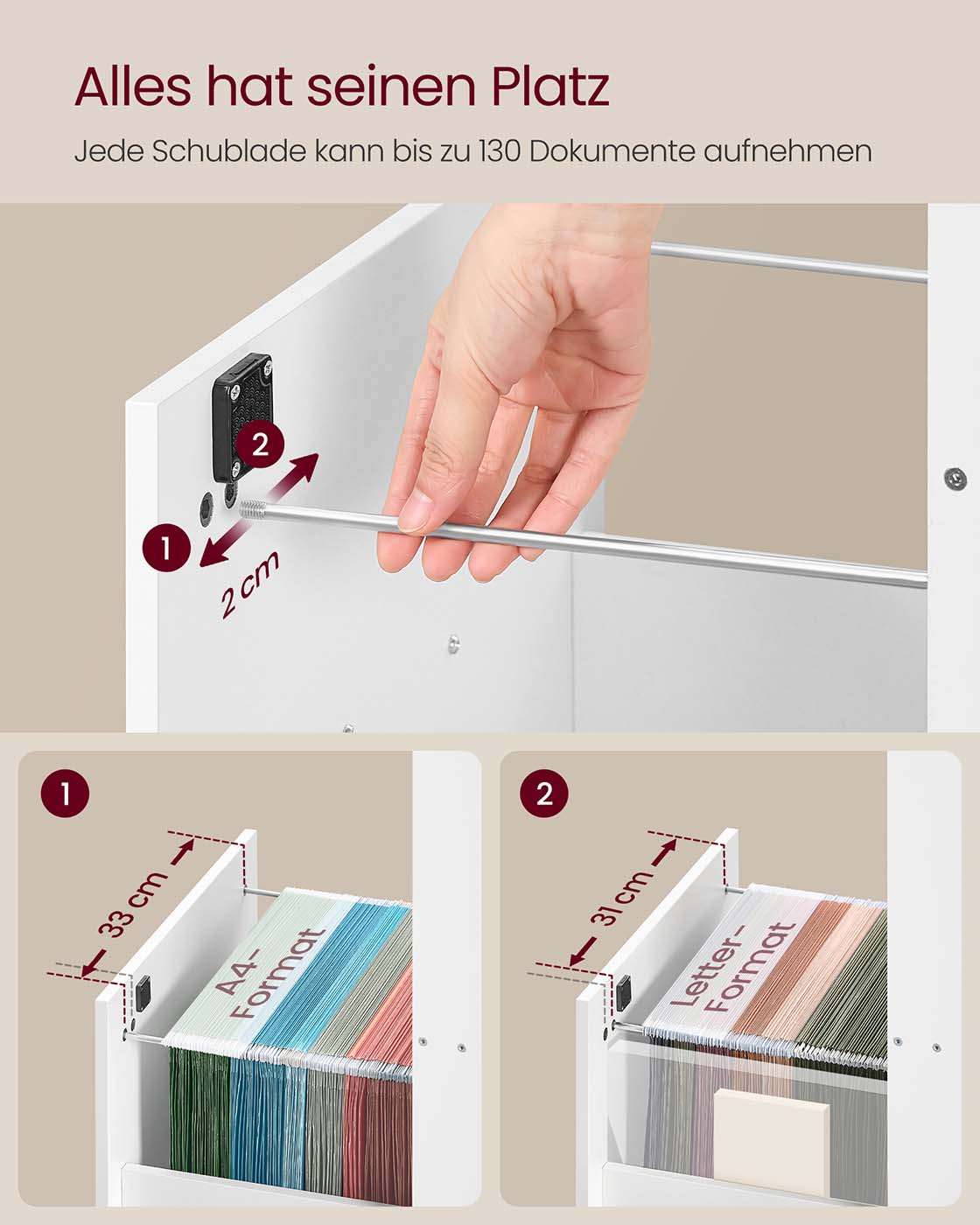 Alles hat seinen Platz

Jede Schublade kann bis zu 130 Dokumente aufnehmen

2

1

2 cm

1

33 cm

A4-Format

2

31 cm

Letter-Format