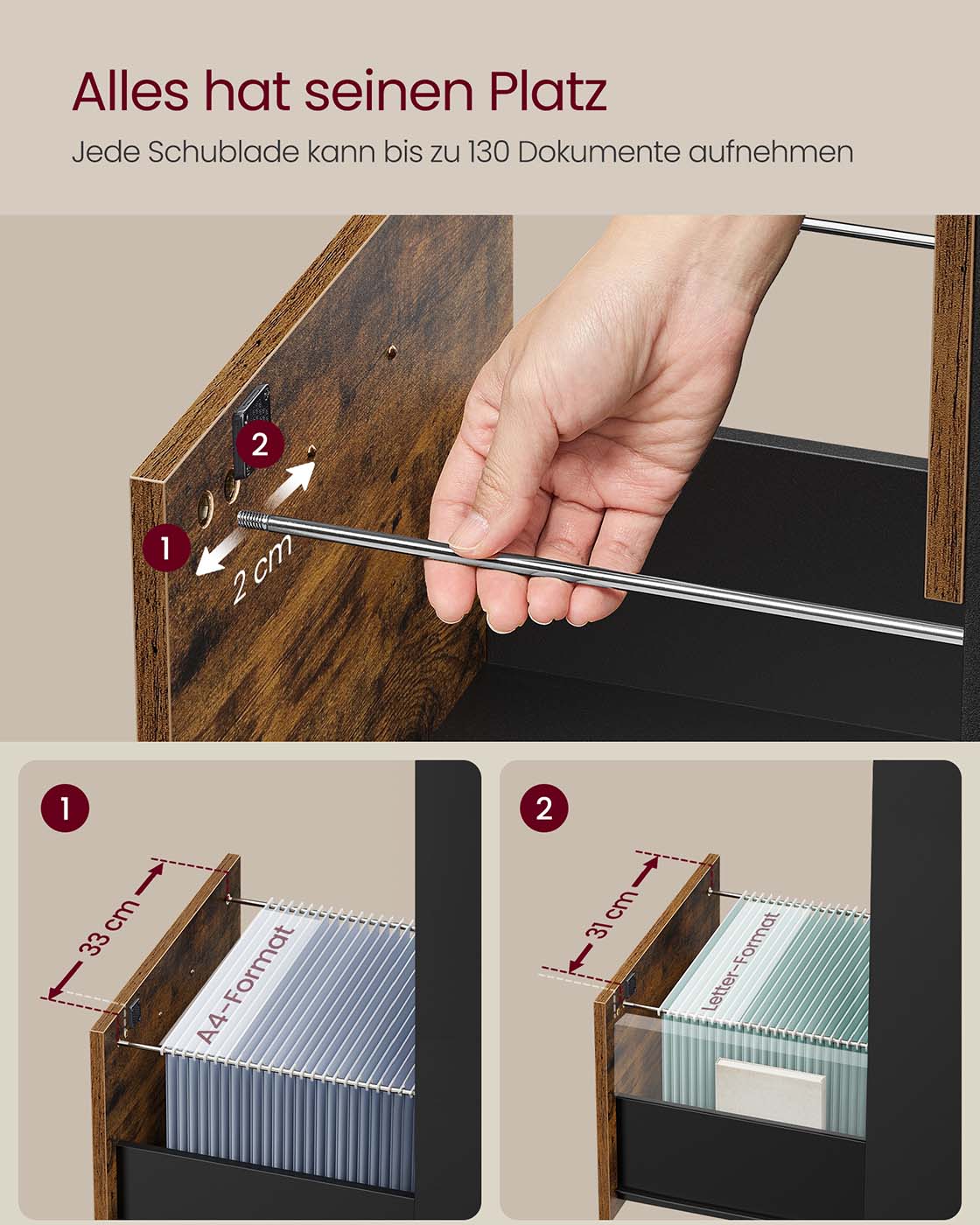 Alles hat seinen Platz

Jede Schublade kann bis zu 130 Dokumente aufnehmen

2

1

2 cm

1

33 cm

A4-Format

2

31 cm

Letter-Format