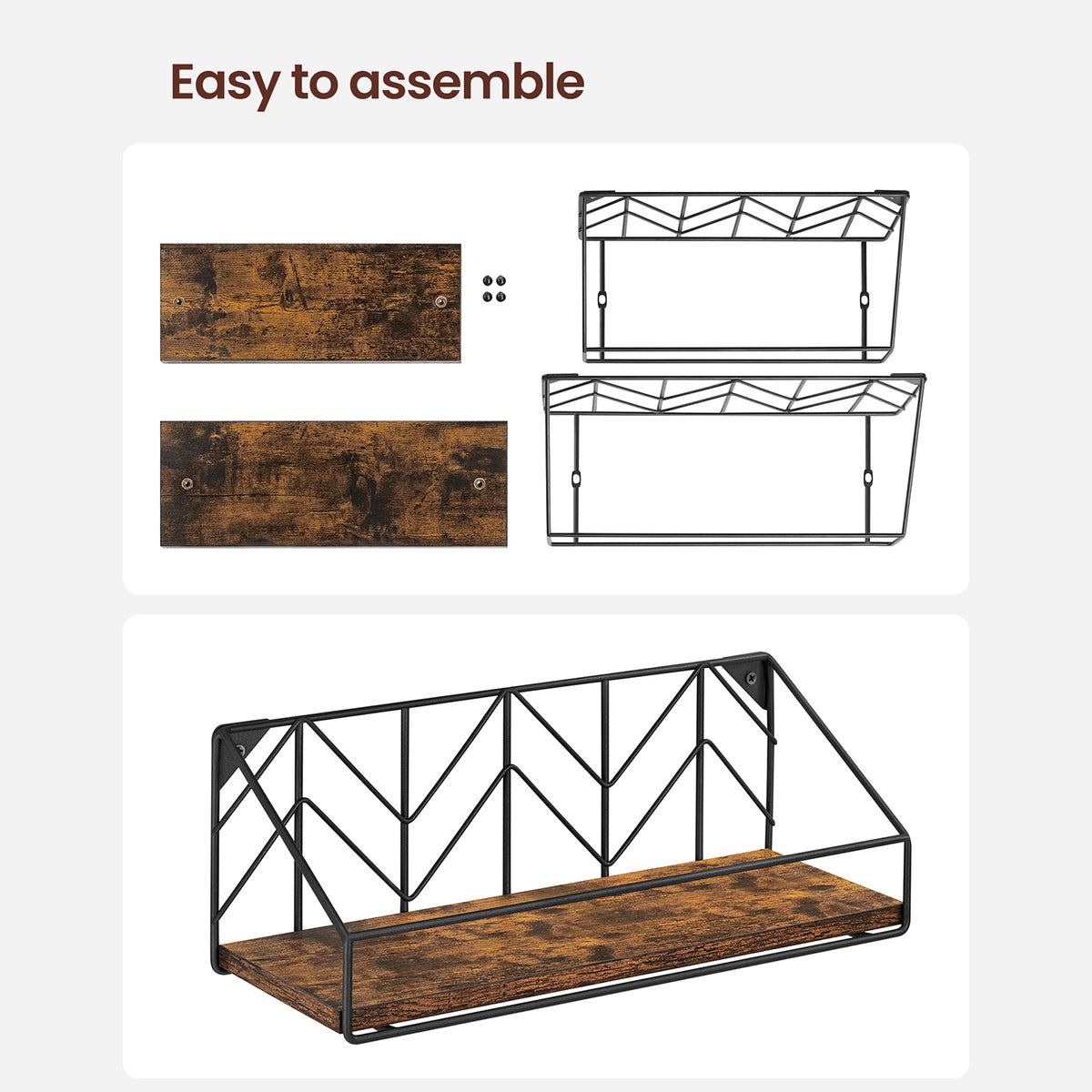 Easy to assemble