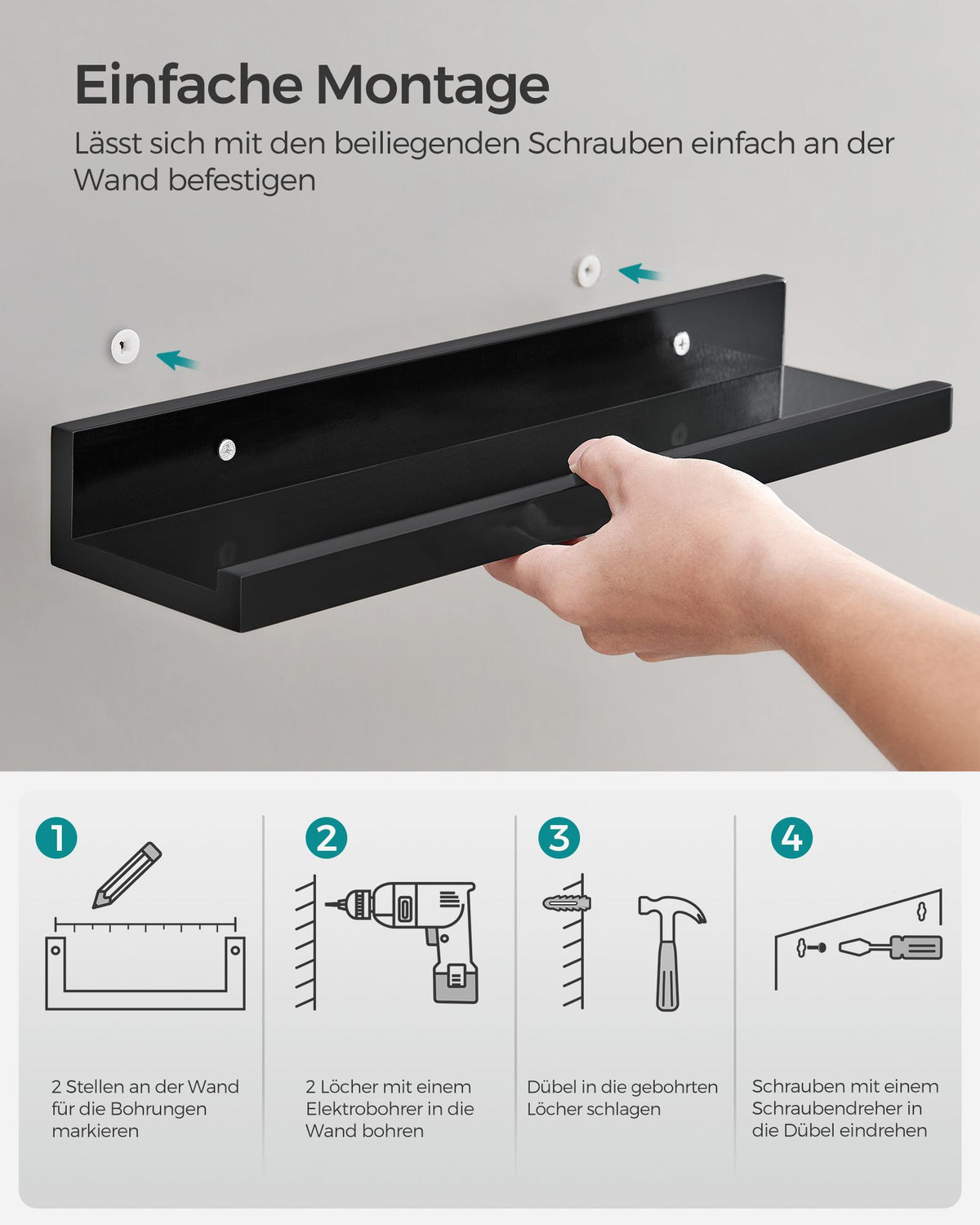 Einfache Montage

Lässt sich mit den beiliegenden Schrauben einfach an der Wand befestigen

1

2 Stellen an der Wand für die Bohrungen markieren

2

2 Löcher mit einem Elektrobohrer in die Wand bohren

3

Dübel in die gebohrten Löcher schlagen

4

Schrauben mit einem Schraubendreher in die Dübel eindrehen