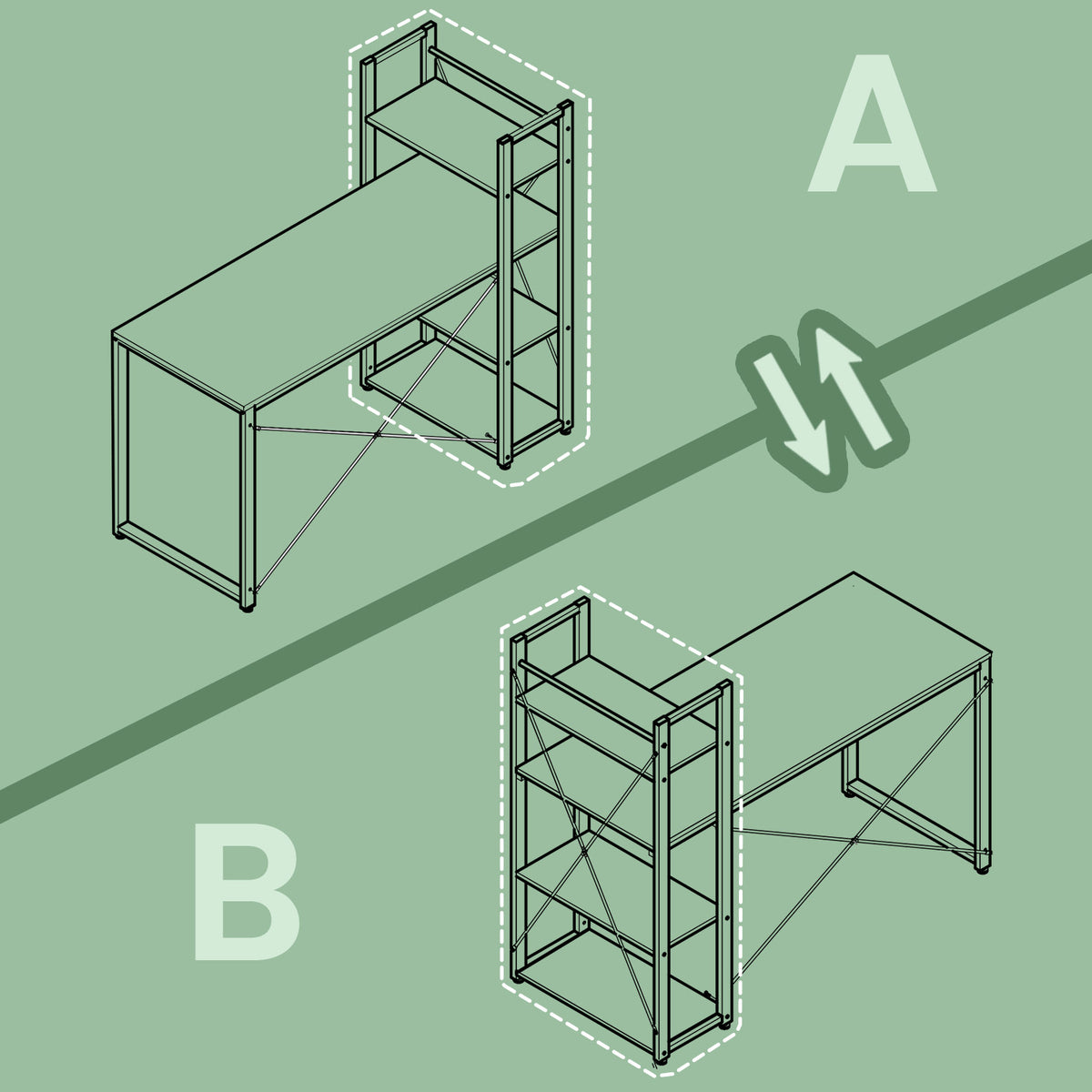 A

B