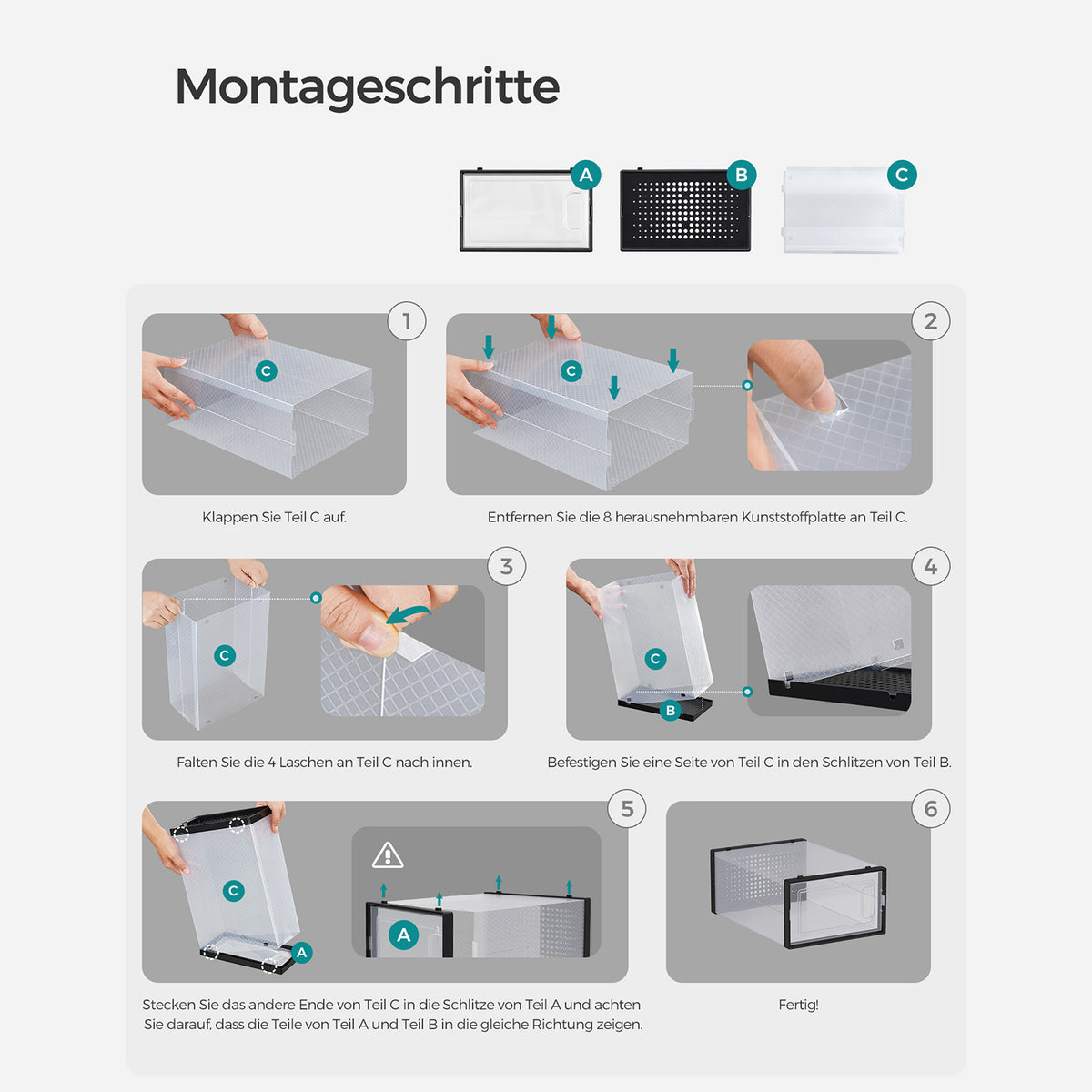 Montageschritte

A B C

1
C
Klappen Sie Teil C auf.

2
C
Entfernen Sie die 8 herausnehmbaren Kunststoffplatte an Teil C.

3
C
Falten Sie die 4 Laschen an Teil C nach innen.

4
C
B
Befestigen Sie eine Seite von Teil C in den Schlitzen von Teil B.

5
C
A
A
Stecken Sie das andere Ende von Teil C in die Schlitze von Teil A und achten Sie darauf, dass die Teile von Teil A und Teil B in die gleiche Richtung zeigen.

6
Fertig!