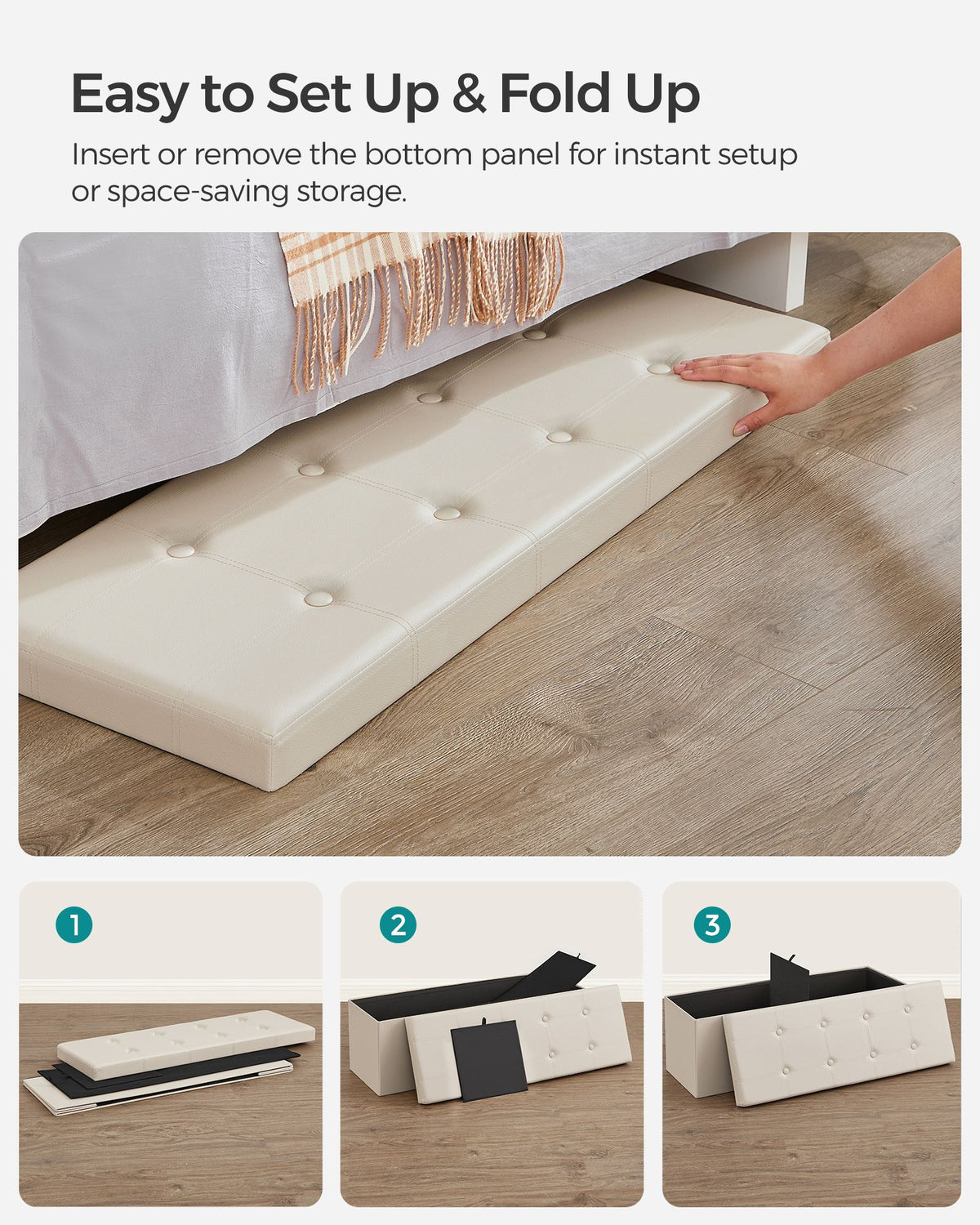 Easy to Set Up & Fold Up

Insert or remove the bottom panel for instant setup or space-saving storage.

1

2

3