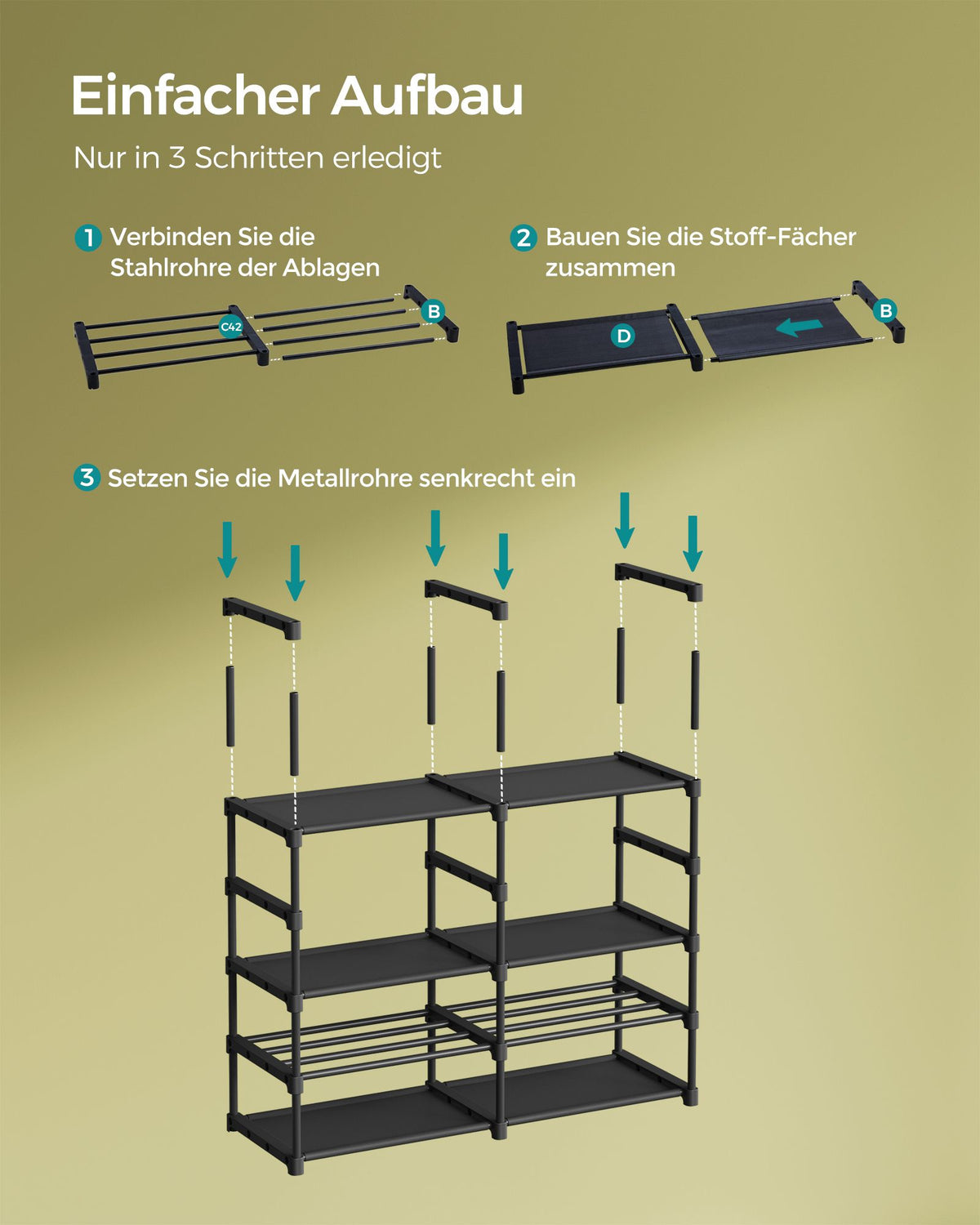 Einfacher Aufbau

Nur in 3 Schritten erledigt

1 Verbinden Sie die Stahlrohre der Ablagen

C42

B

2 Bauen Sie die Stoff-Fächer zusammen

D

B

3 Setzen Sie die Metallrohre senkrecht ein