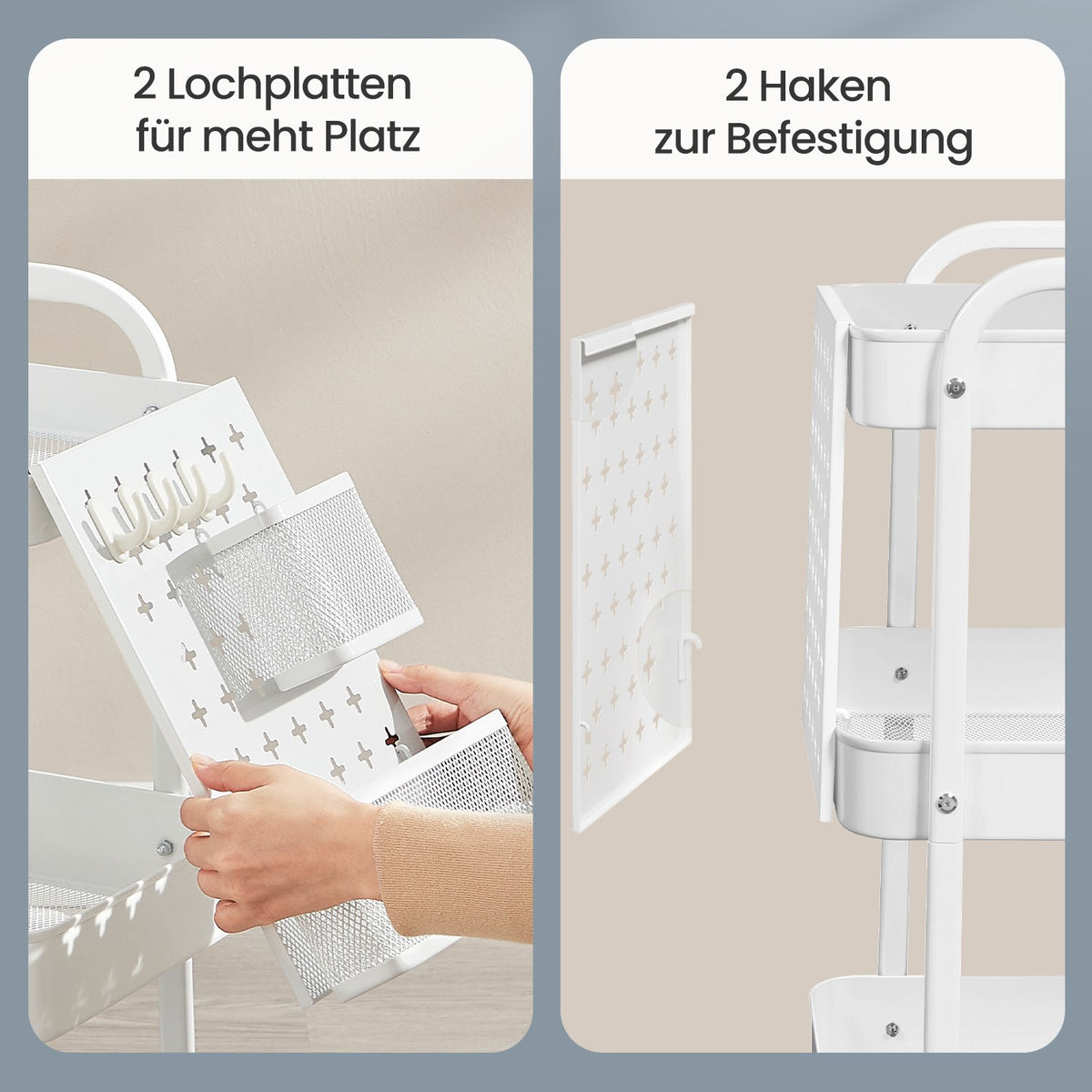 2 Lochplatten für meht Platz

2 Haken zur Befestigung