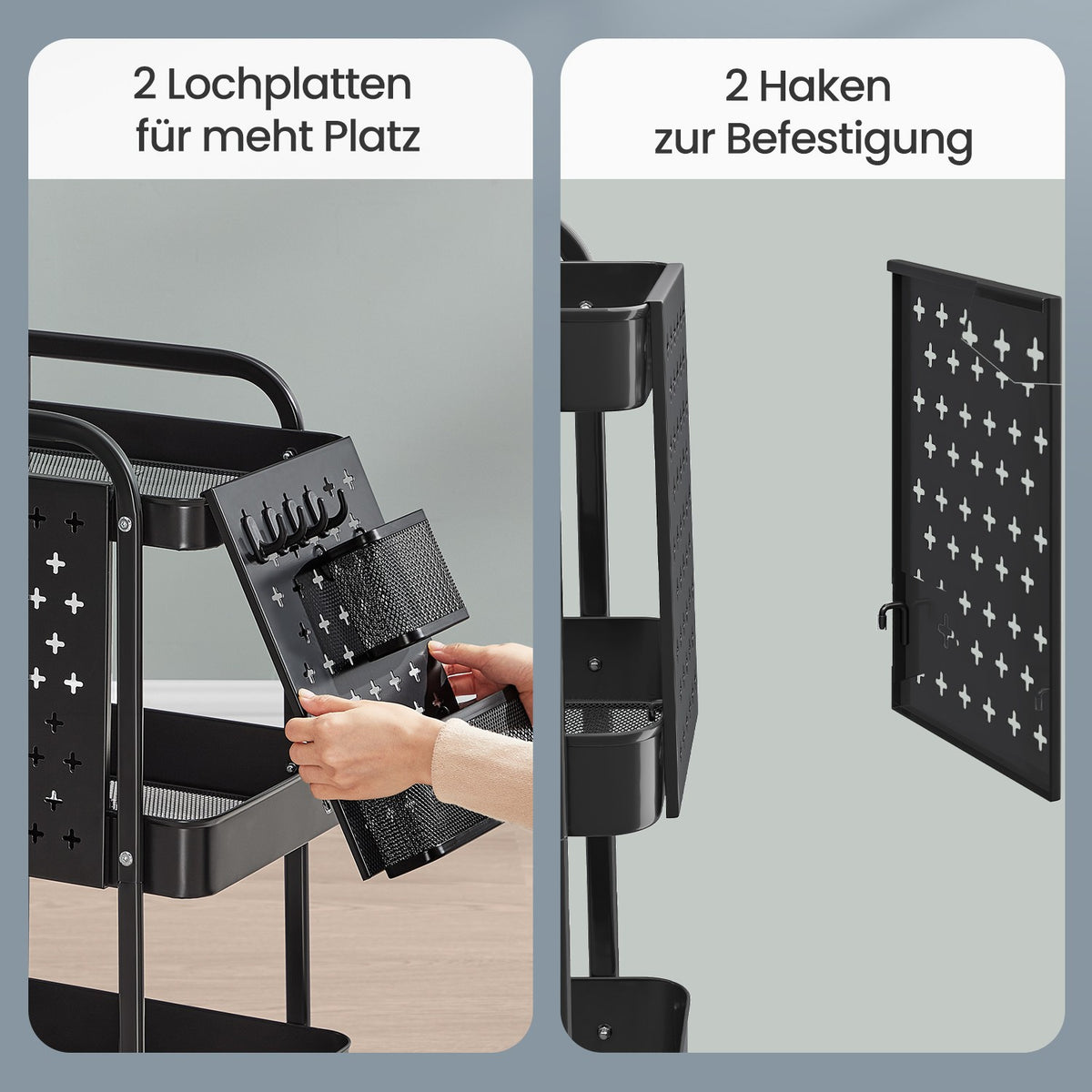 2 Lochplatten für meht Platz

2 Haken zur Befestigung