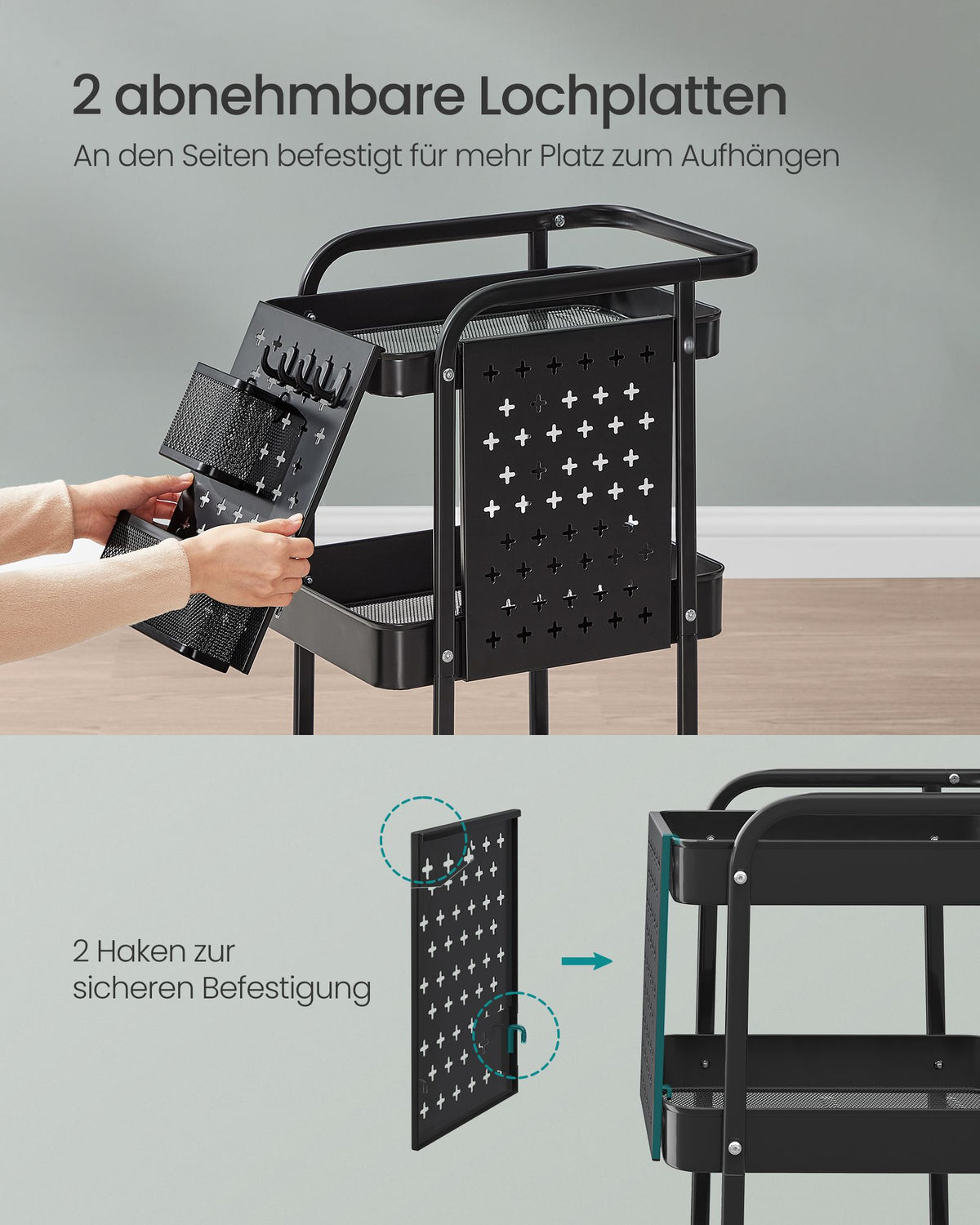 2 abnehmbare Lochplatten

An den Seiten befestigt für mehr Platz zum Aufhängen

2 Haken zur sicheren Befestigung