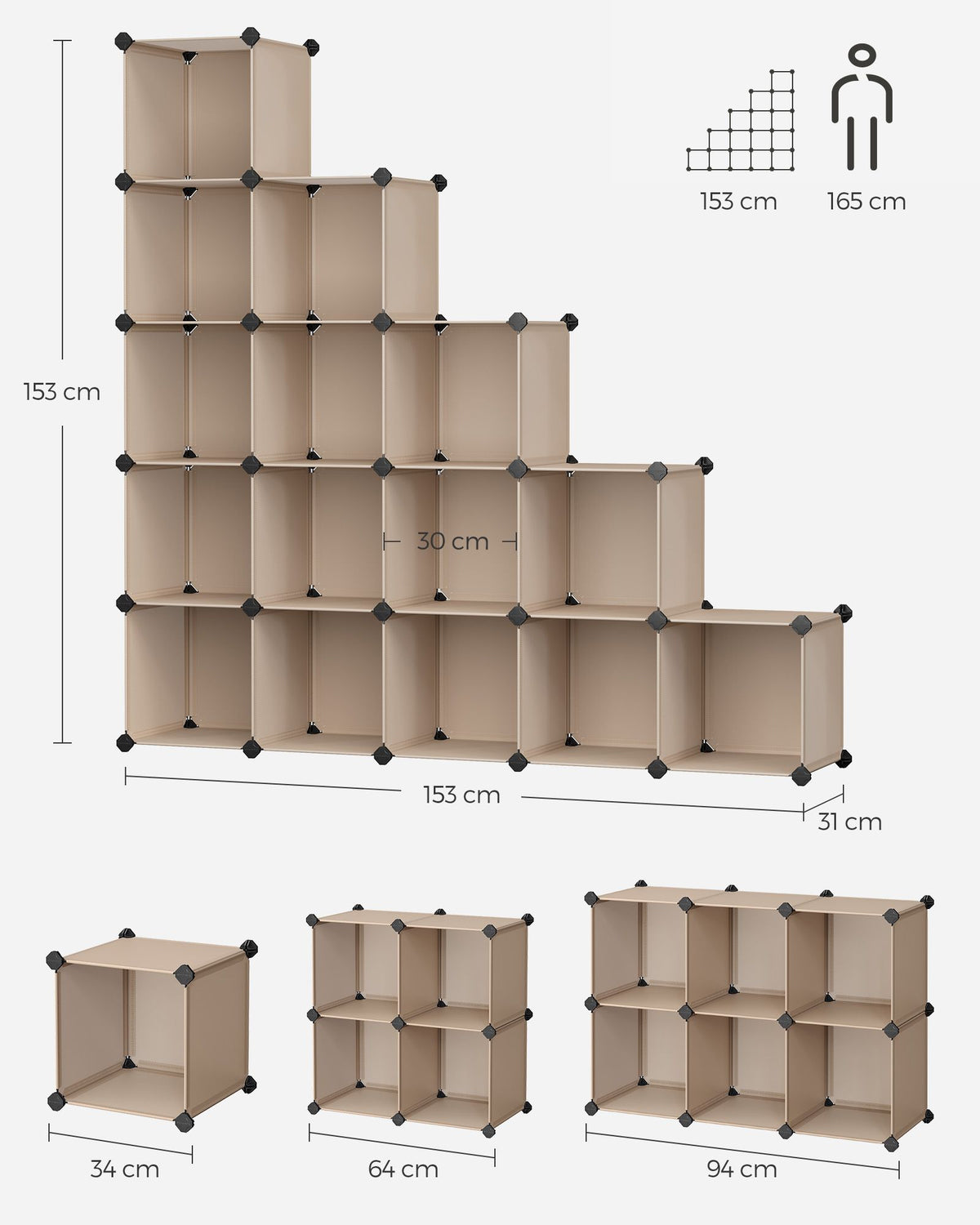 153 cm
165 cm
153 cm
30 cm
153 cm
31 cm
34 cm
64 cm
94 cm