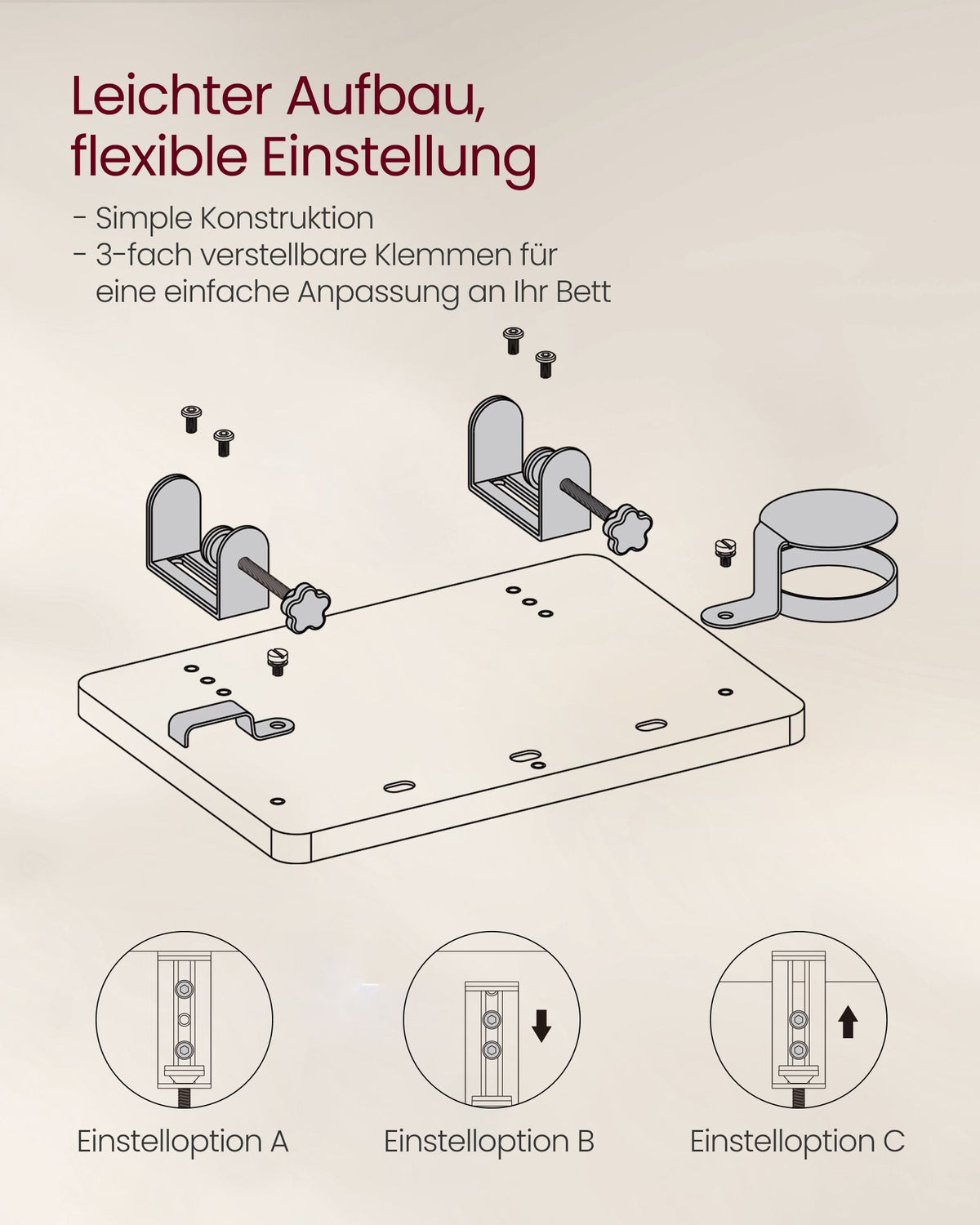 Leichter Aufbau, flexible Einstellung

- Simple Konstruktion
- 3-fach verstellbare Klemmen für eine einfache Anpassung an Ihr Bett

Einstelloption A

Einstelloption B

Einstelloption C