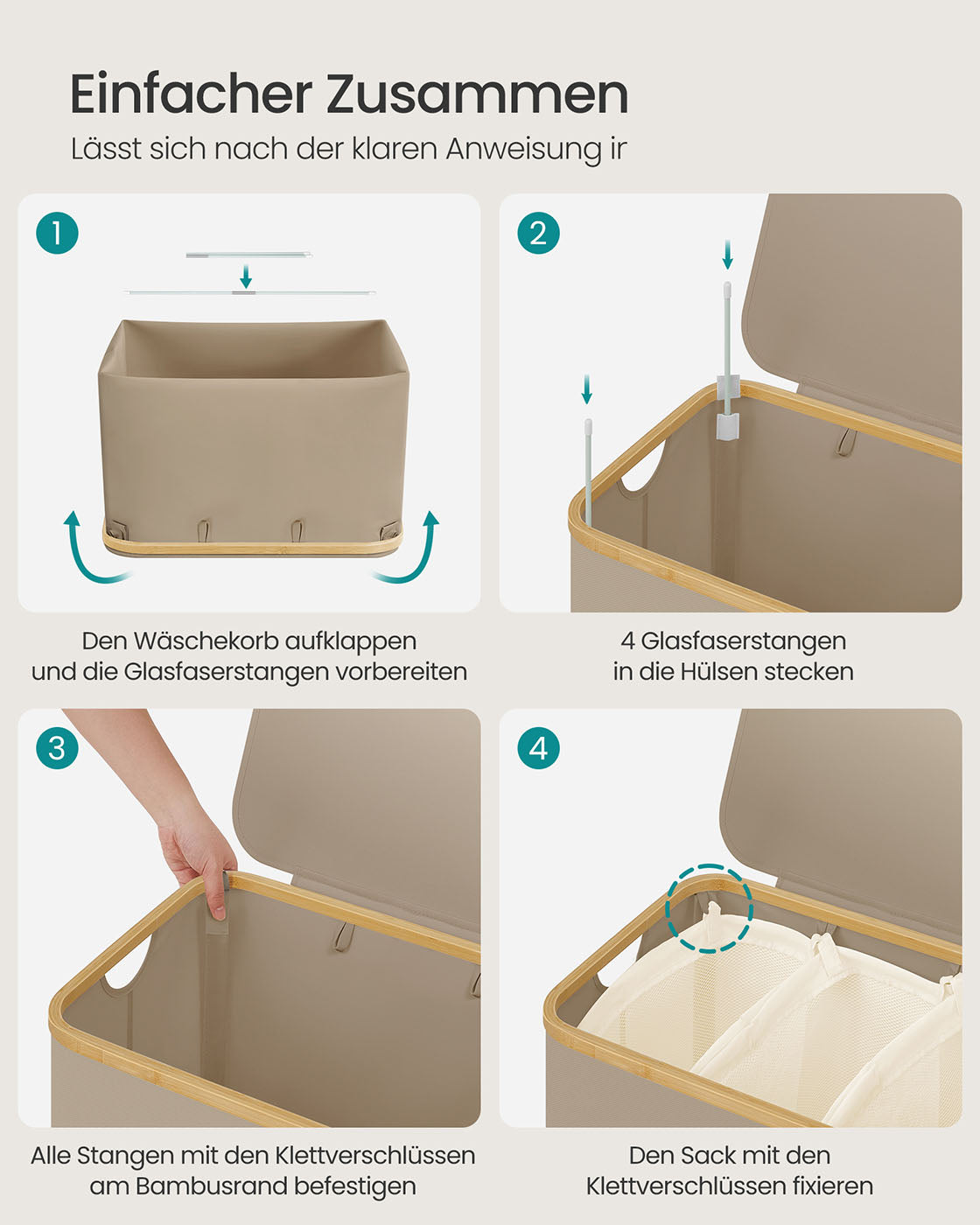 Einfacher Zusammen
Lässt sich nach der klaren Anweisung ir

1

Den Wäschekorb aufklappen und die Glasfaserstangen vorbereiten

2

4 Glasfaserstangen in die Hülsen stecken

3

Alle Stangen mit den Klettverschlüssen am Bambusrand befestigen

4

Den Sack mit den Klettverschlüssen fixieren