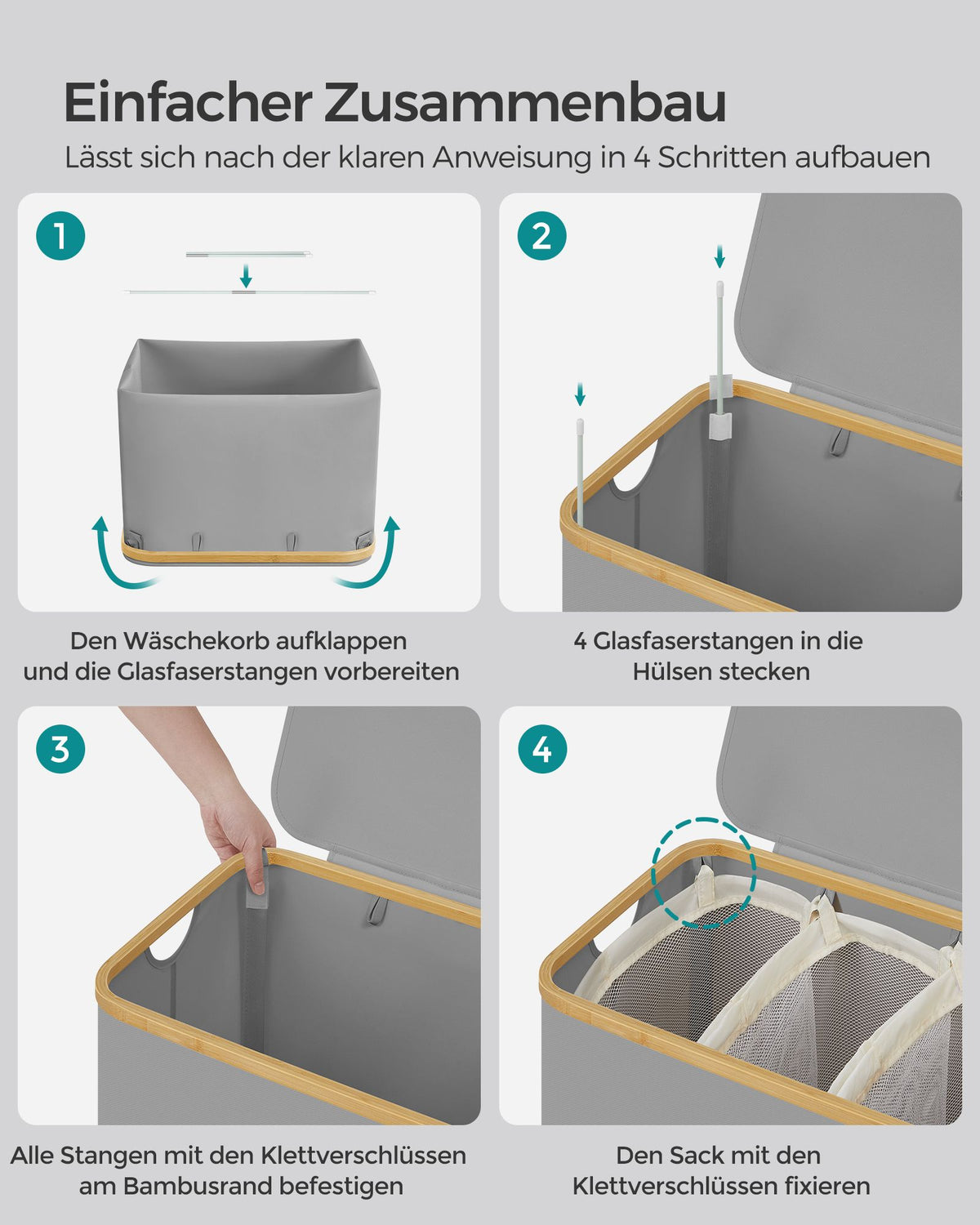 Einfacher Zusammenbau

Lässt sich nach der klaren Anweisung in 4 Schritten aufbauen

1

Den Wäschekorb aufklappen und die Glasfaserstangen vorbereiten

2

4 Glasfaserstangen in die Hülsen stecken

3

Alle Stangen mit den Klettverschlüssen am Bambusrand befestigen

4

Den Sack mit den Klettverschlüssen fixieren