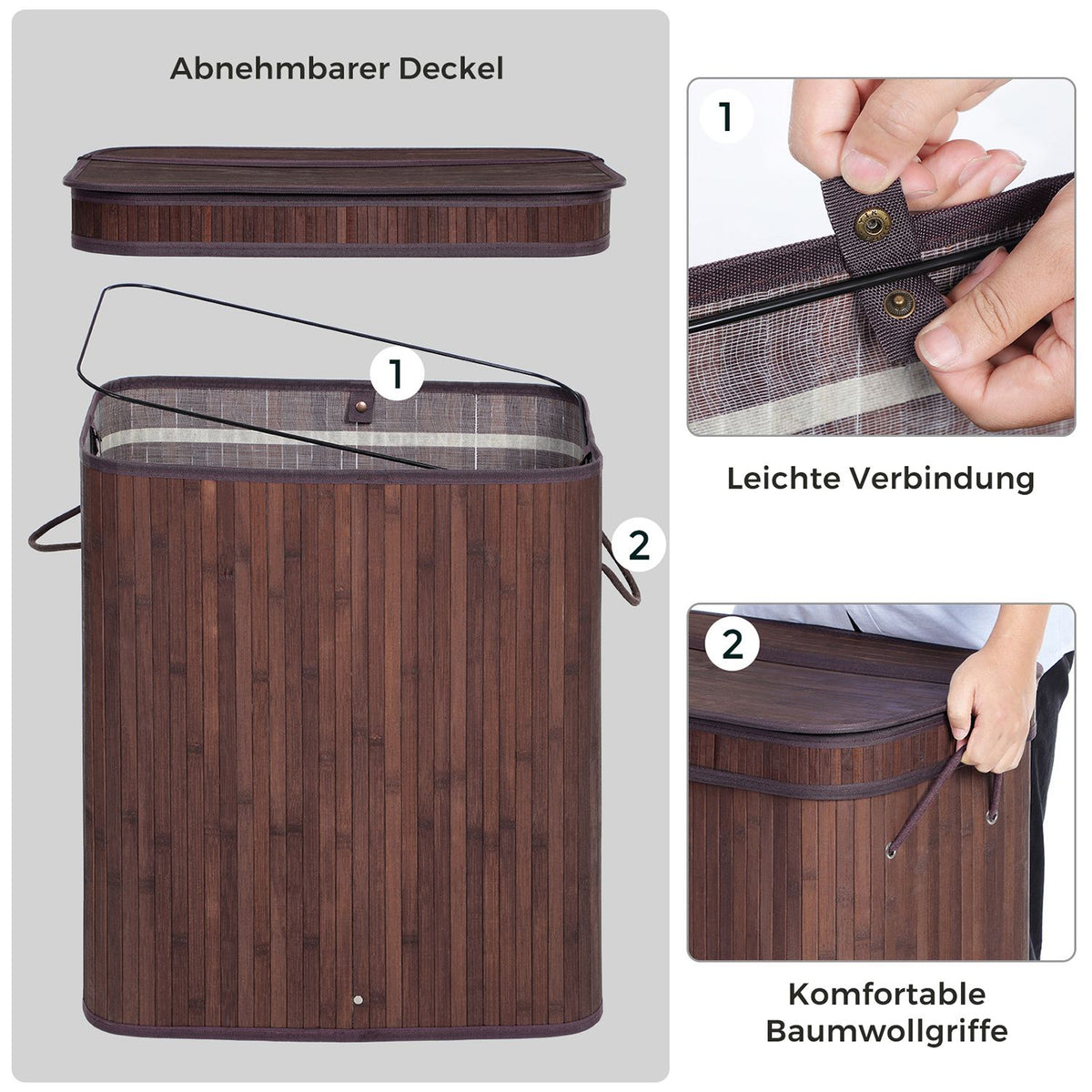 Abnehmbarer Deckel

1

2

1

Leichte Verbindung

2

Komfortable Baumwollgriffe