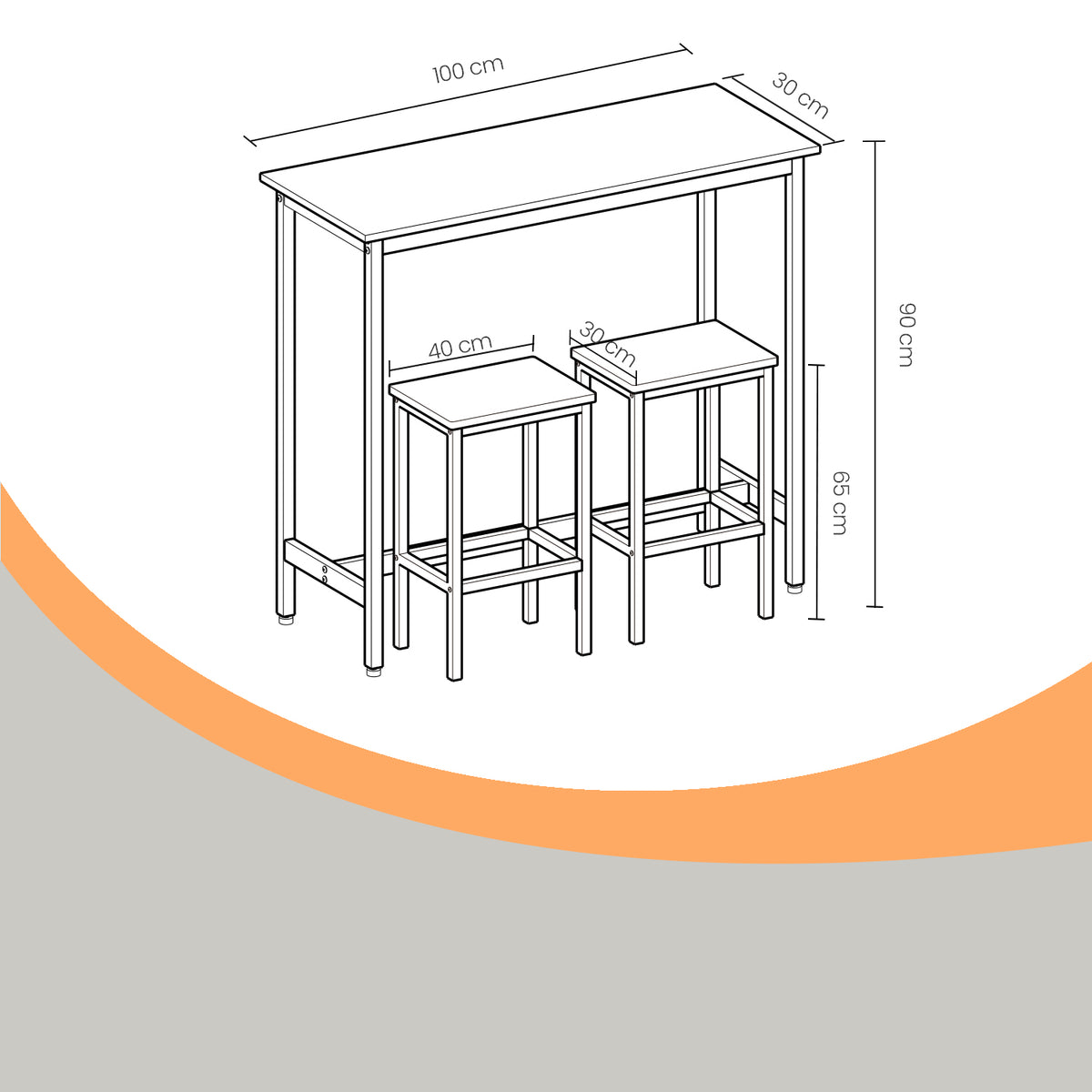 100 cm
30 cm
90 cm
40 cm
30 cm
65 cm