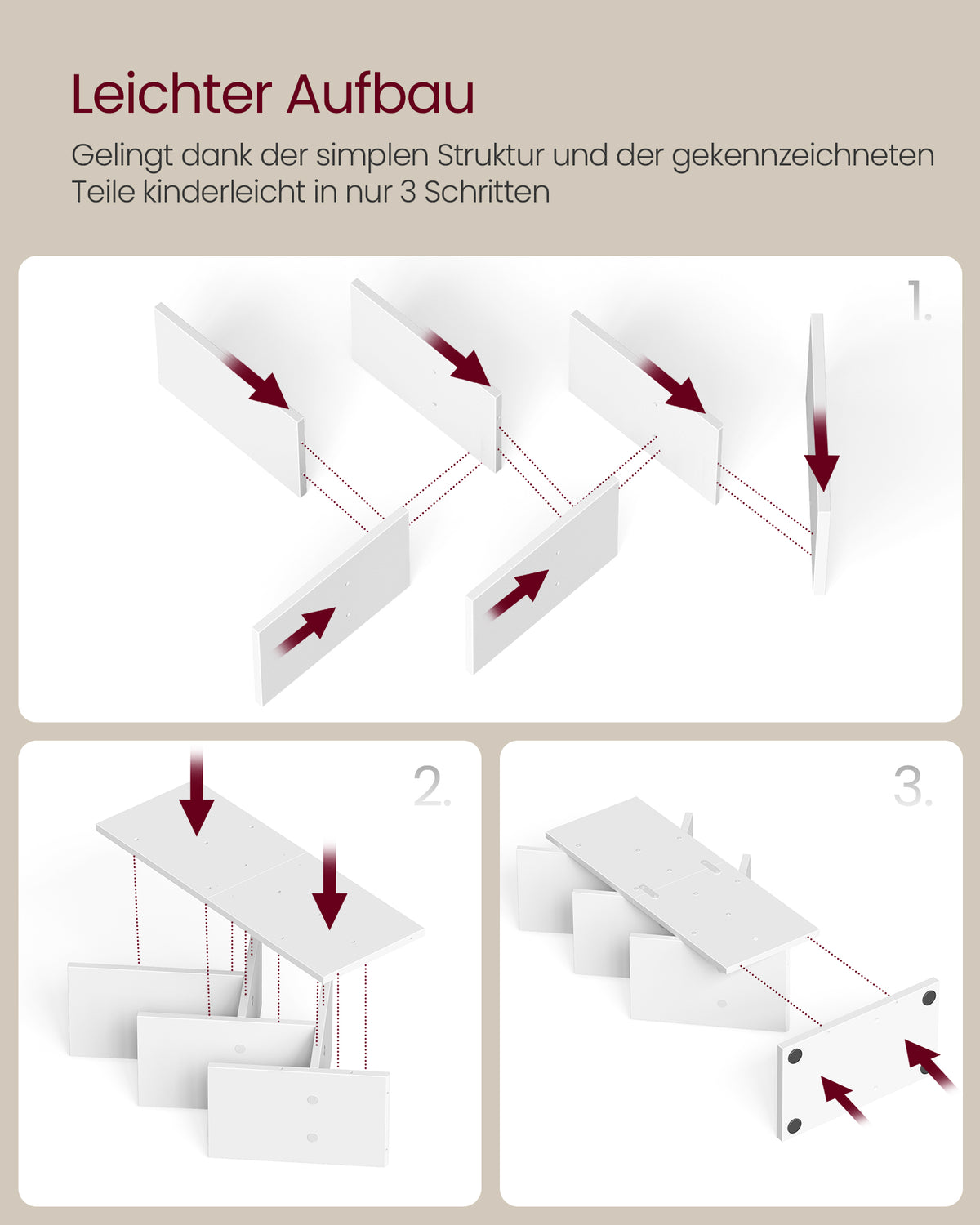 Leichter Aufbau

Gelingt dank der simplen Struktur und der gekennzeichneten Teile kinderleicht in nur 3 Schritten

1.

2.

3.