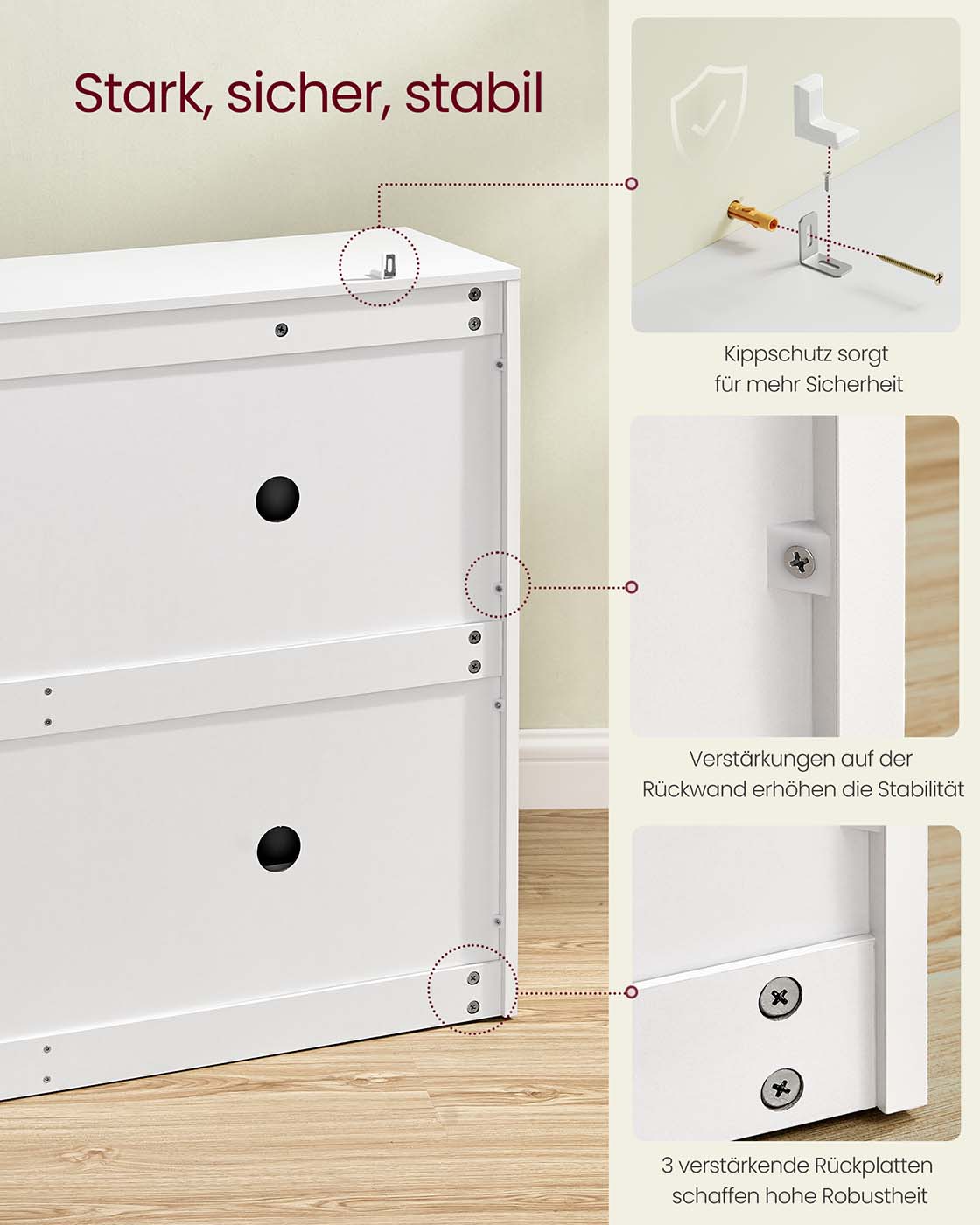 Stark, sicher, stabil

Kippschutz sorgt für mehr Sicherheit

Verstärkungen auf der Rückwand erhöhen die Stabilität

3 verstärkende Rückplatten schaffen hohe Robustheit