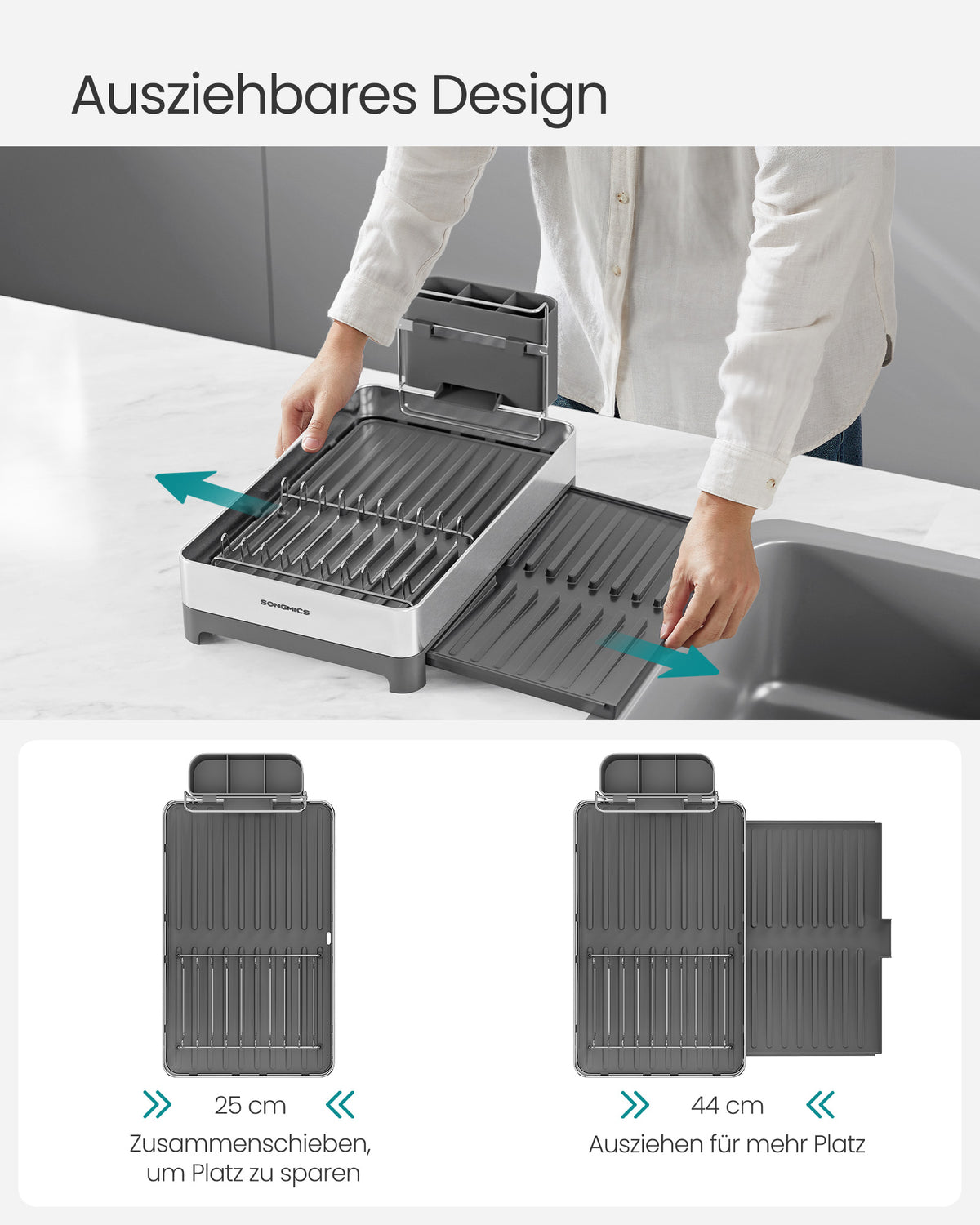 Ausziehbares Design

SONGMICS

25 cm
Zusammenschieben, um Platz zu sparen

44 cm
Ausziehen für mehr Platz