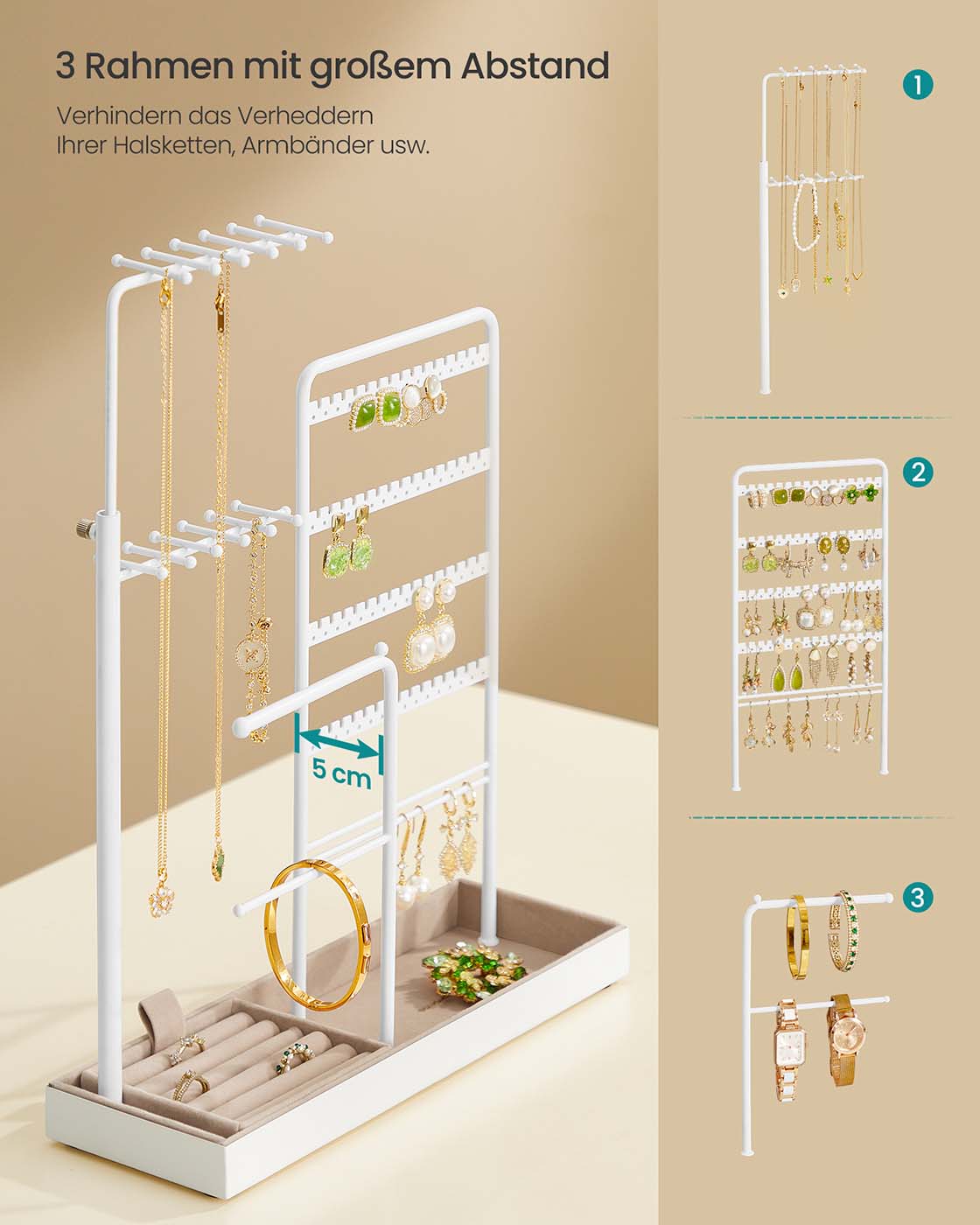 3 Rahmen mit großem Abstand

Verhindern das Verheddern
Ihrer Halsketten, Armbänder usw.

5 cm

1

2

3