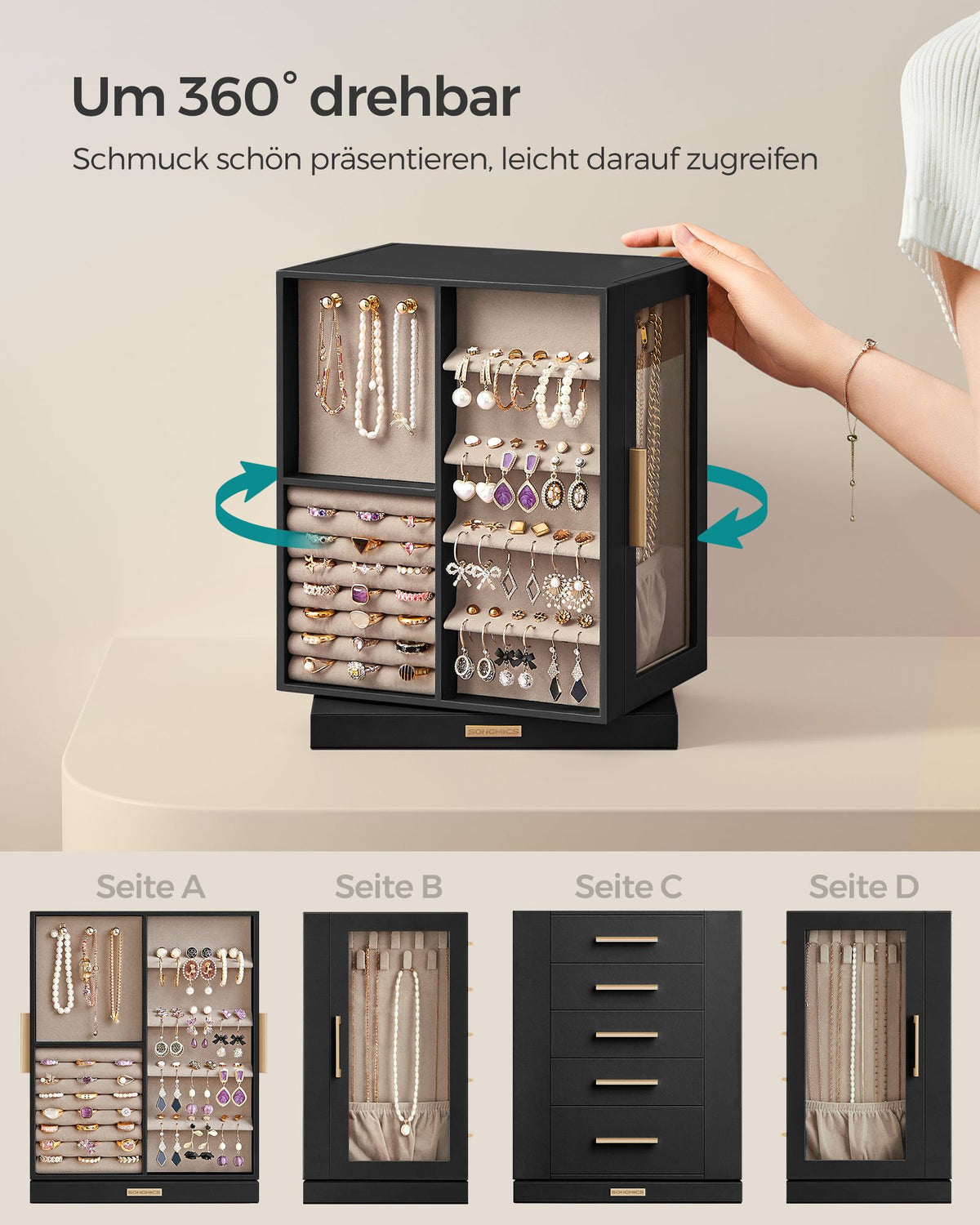 Um 360° drehbar

Schmuck schön präsentieren, leicht darauf zugreifen

SONGMICS

Seite A

Seite B

Seite C

Seite D

SONGMICS

SONGMICS