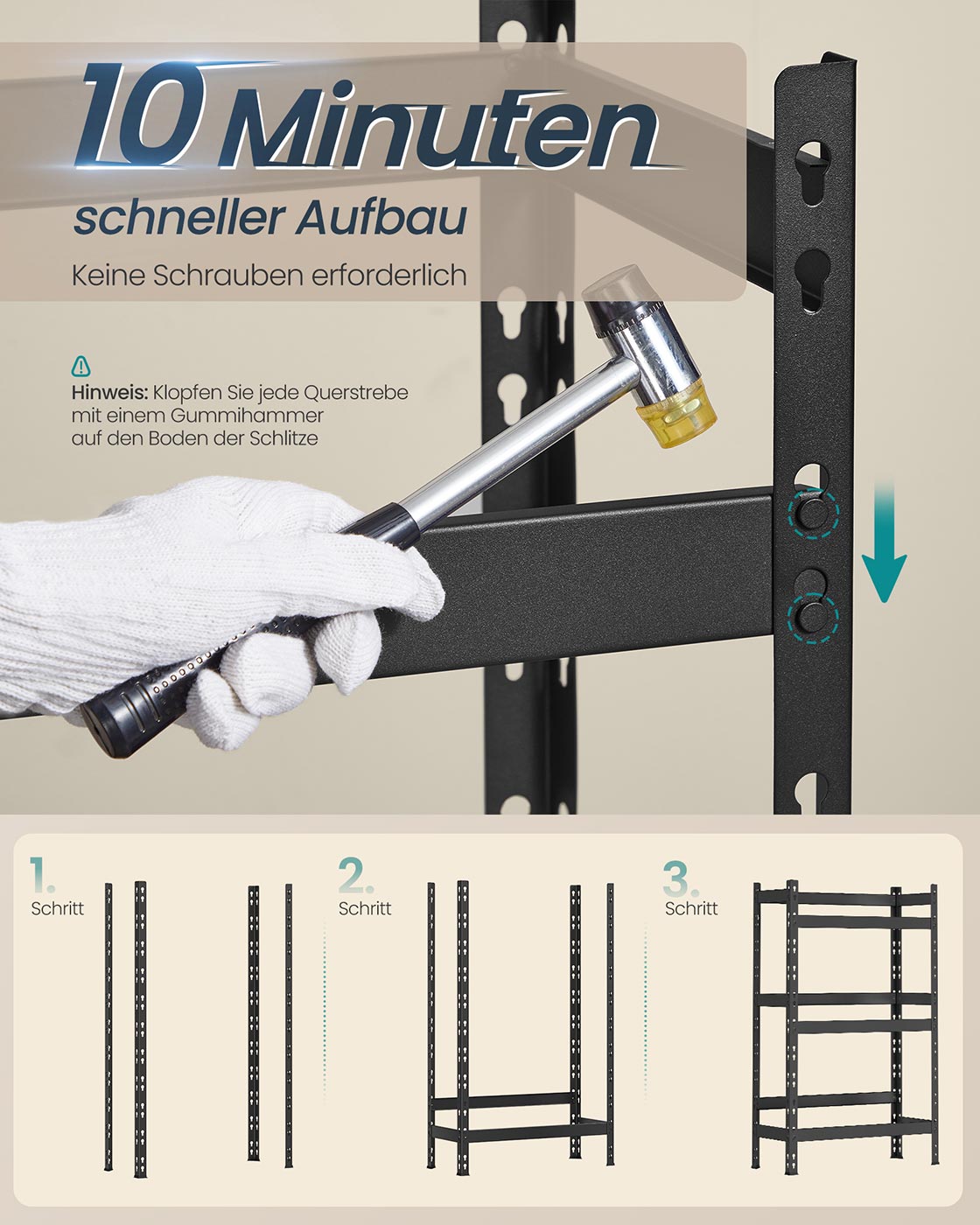 10 Minuten
schneller Aufbau

Keine Schrauben erforderlich

Hinweis: Klopfen Sie jede Querstrebe mit einem Gummihammer auf den Boden der Schlitze

1. Schritt

2. Schritt

3. Schritt