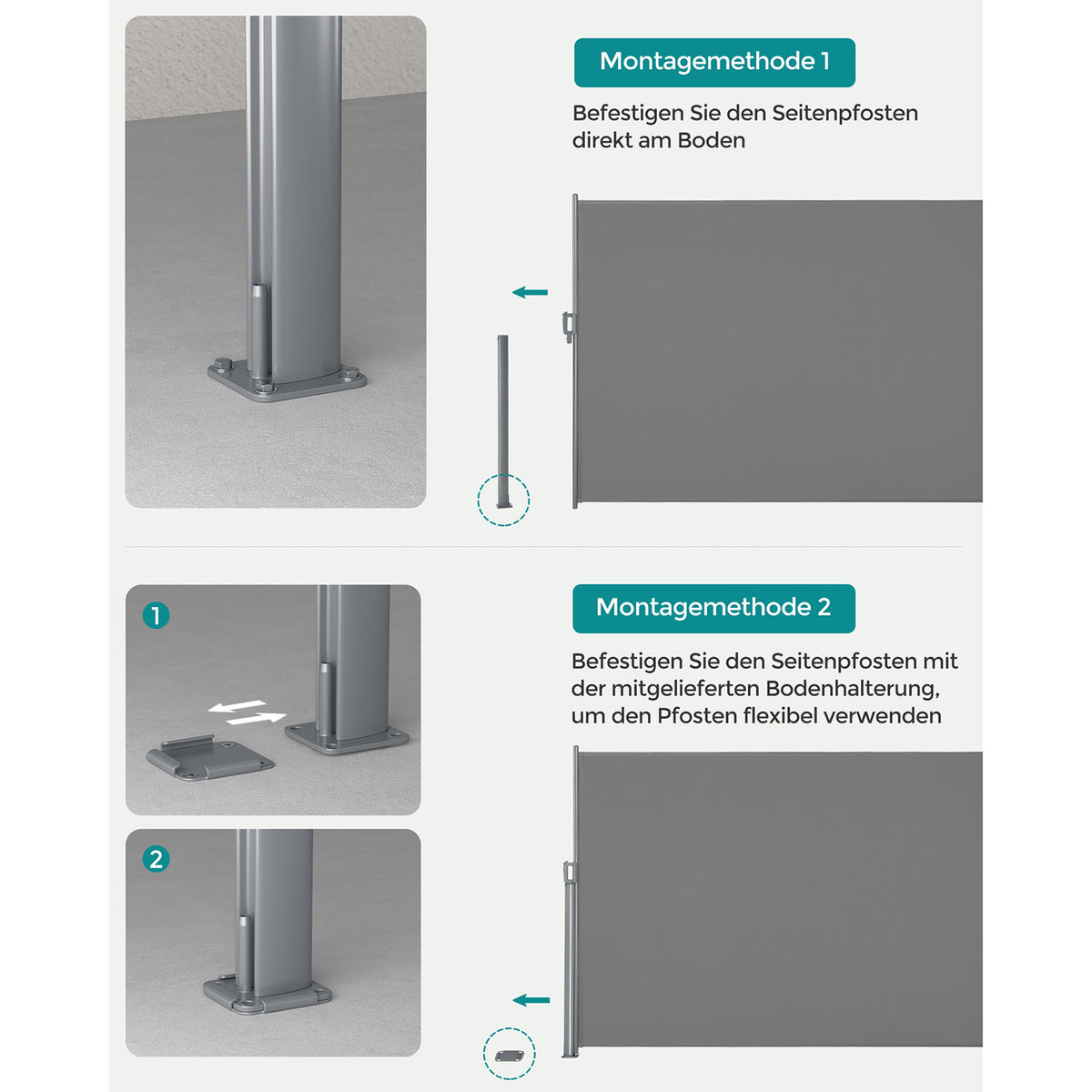 Montagemethode 1

Befestigen Sie den Seitenpfosten direkt am Boden

1

2

Montagemethode 2

Befestigen Sie den Seitenpfosten mit der mitgelieferten Bodenhalterung, um den Pfosten flexibel verwenden