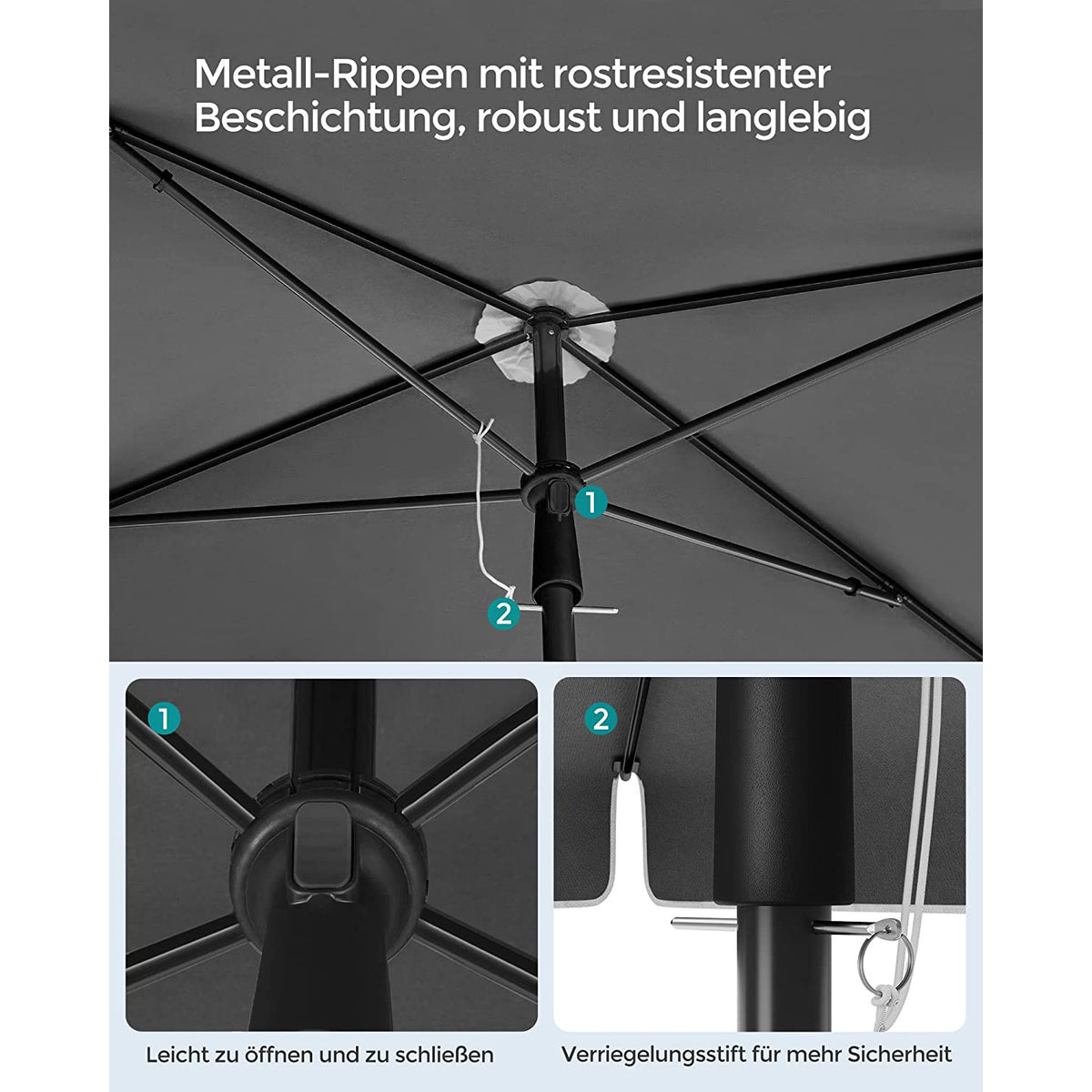 Metall-Rippen mit rostresistenter Beschichtung, robust und langlebig

1

2

1

2

Leicht zu öffnen und zu schließen

Verriegelungsstift für mehr Sicherheit