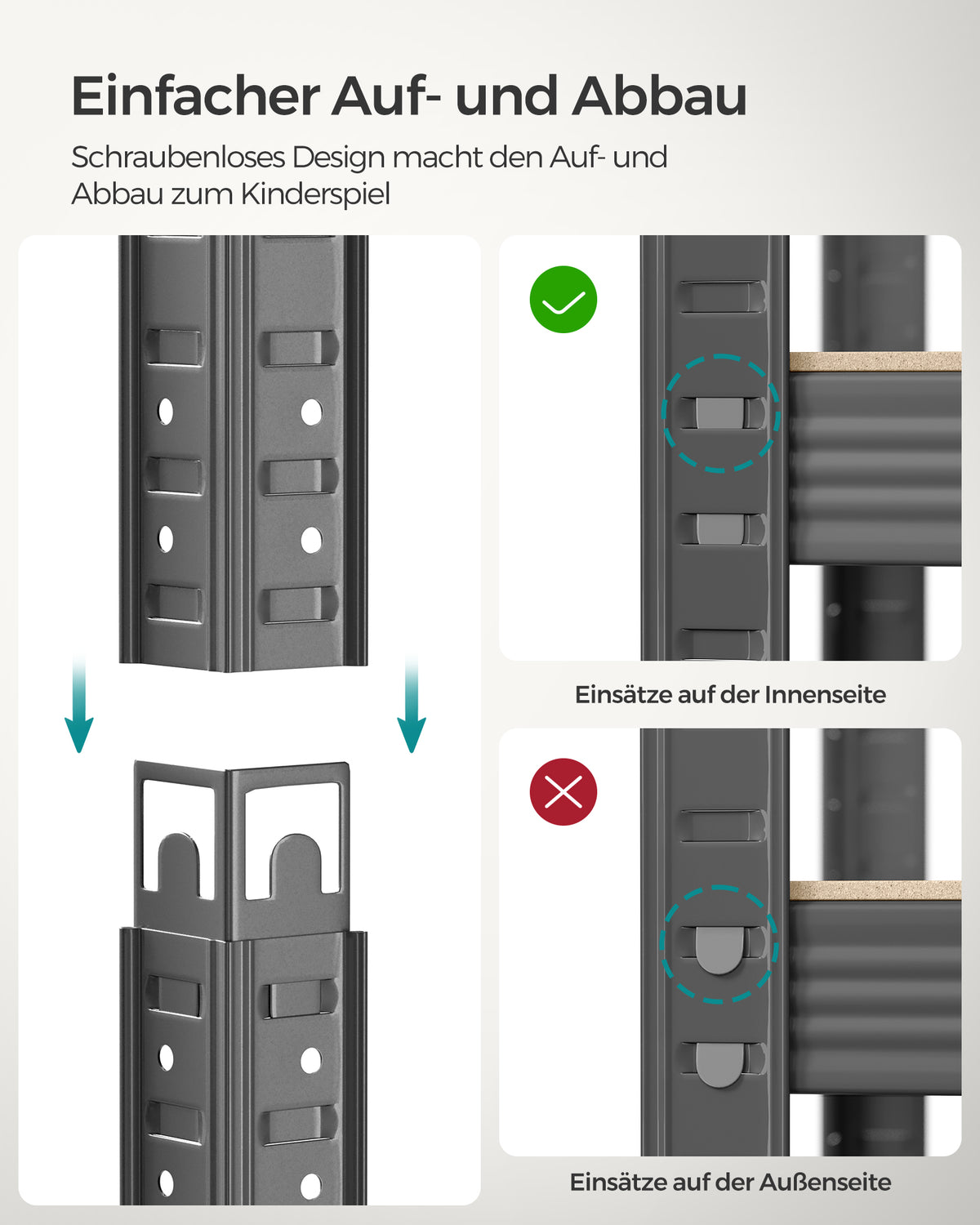 Einfacher Auf- und Abbau

Schraubenloses Design macht den Auf- und Abbau zum Kinderspiel

Einsätze auf der Innenseite

Einsätze auf der Außenseite