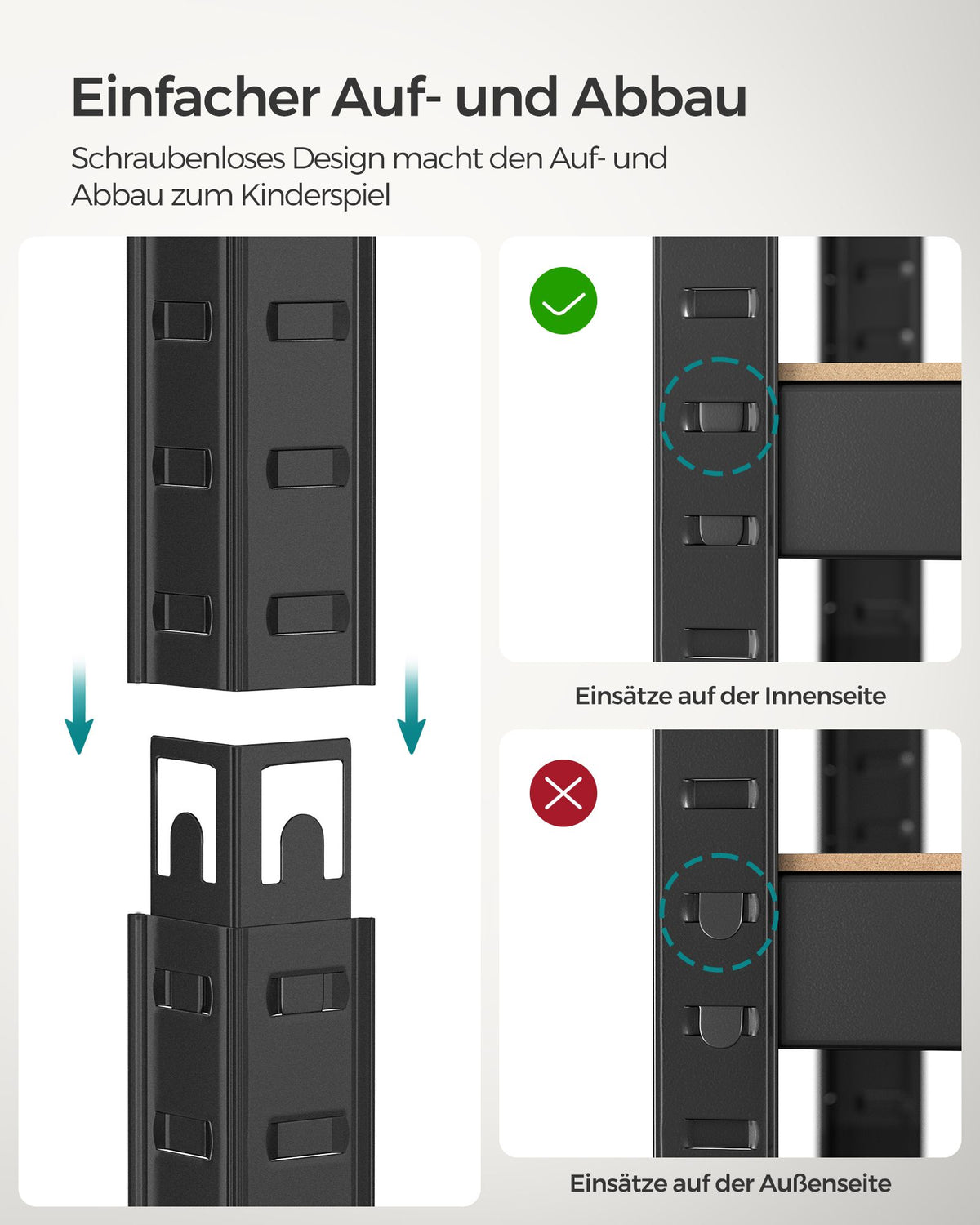 Einfacher Auf- und Abbau

Schraubenloses Design macht den Auf- und Abbau zum Kinderspiel

Einsätze auf der Innenseite

Einsätze auf der Außenseite