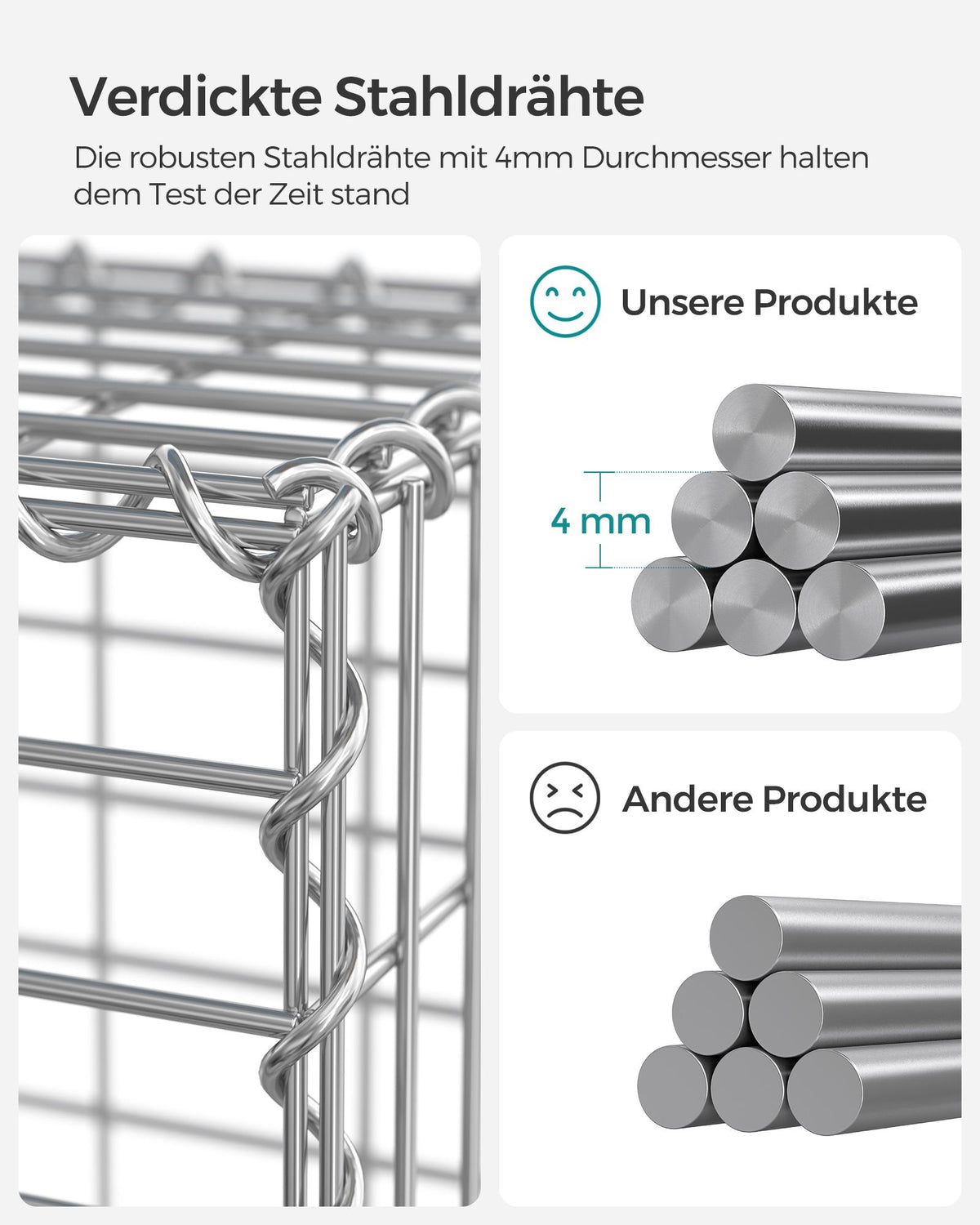 Verdickte Stahldrähte

Die robusten Stahldrähte mit 4mm Durchmesser halten dem Test der Zeit stand

Unsere Produkte

4 mm

Andere Produkte