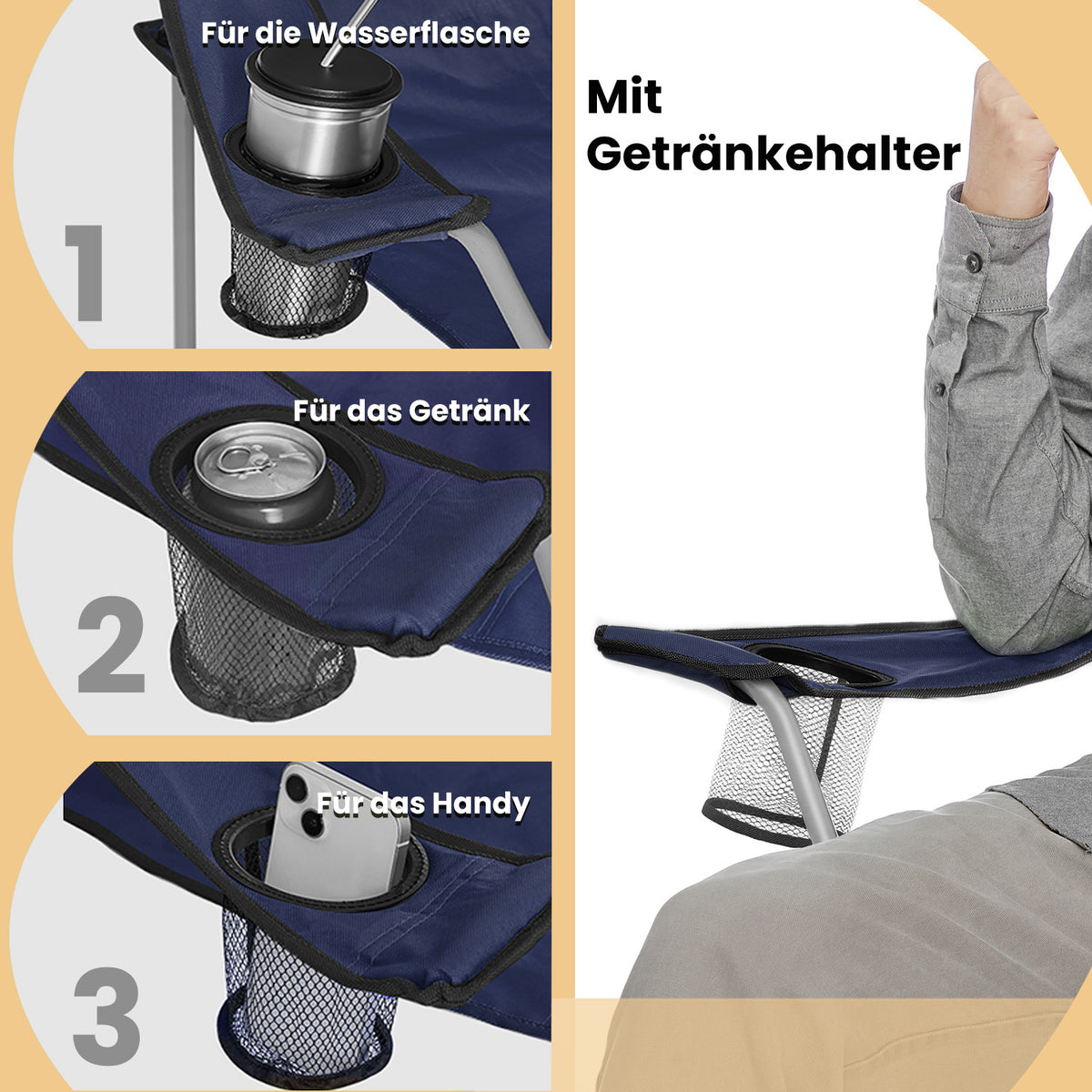 Für die Wasserflasche

1

Für das Getränk

2

Für das Handy

3

Mit Getränkehalter