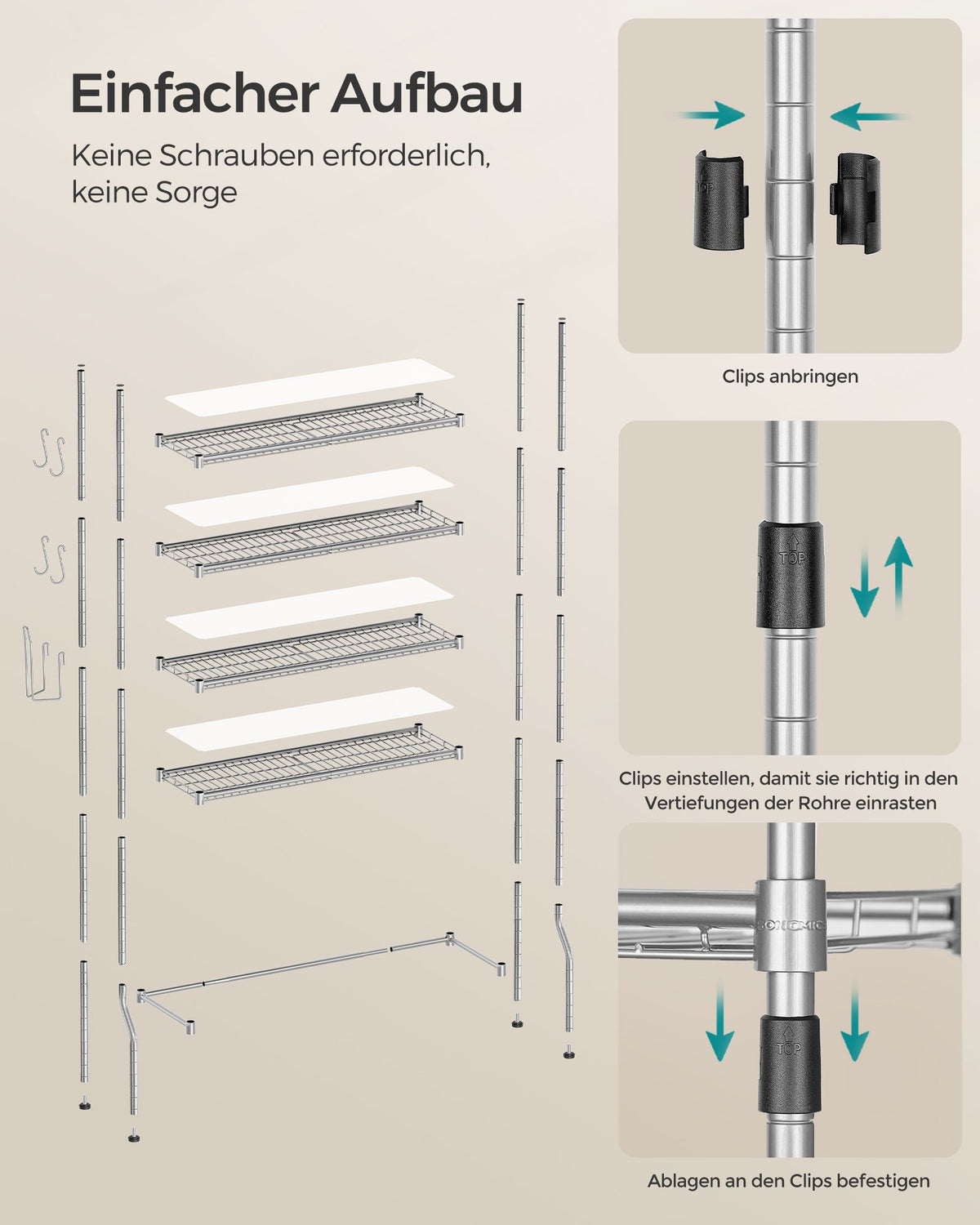 Einfacher Aufbau

Keine Schrauben erforderlich, keine Sorge

TOP

Clips anbringen

TOP

Clips einstellen, damit sie richtig in den Vertiefungen der Rohre einrasten

SONGMICS

TOP

Ablagen an den Clips befestigen