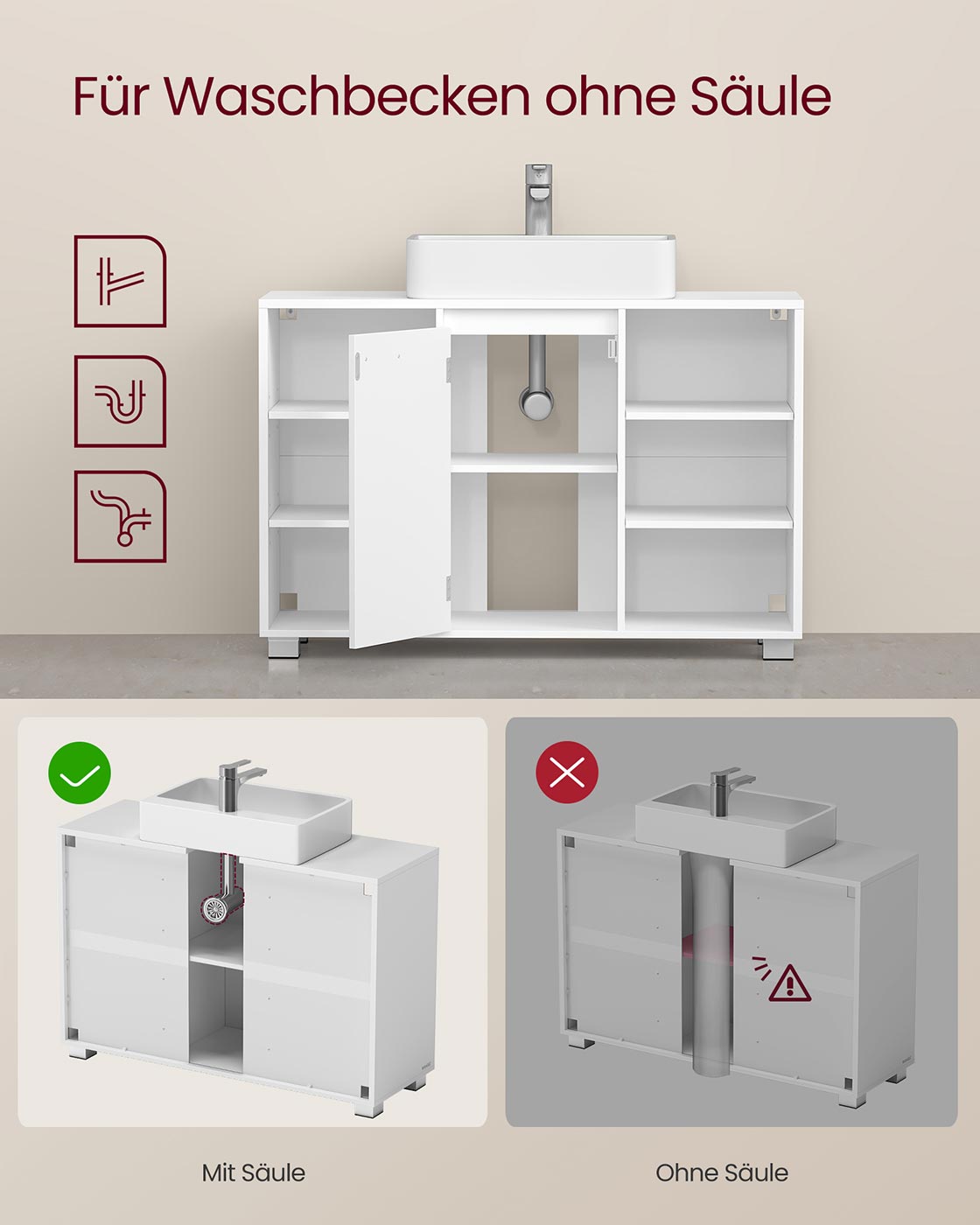 Für Waschbecken ohne Säule

Mit Säule

Ohne Säule