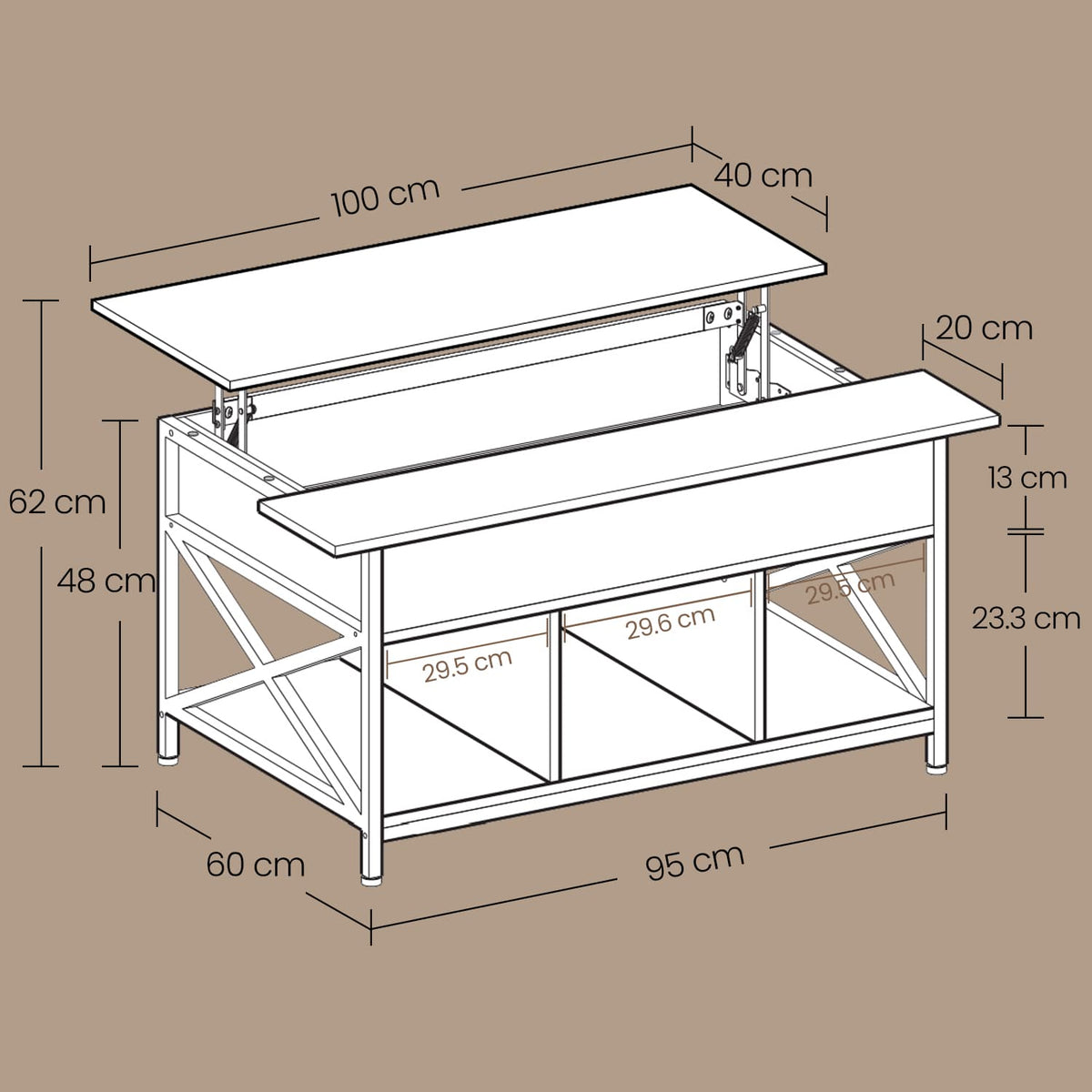 100 cm
40 cm
20 cm
62 cm
48 cm
13 cm
23.3 cm
29.5 cm
29.6 cm
29.5 cm
60 cm
95 cm