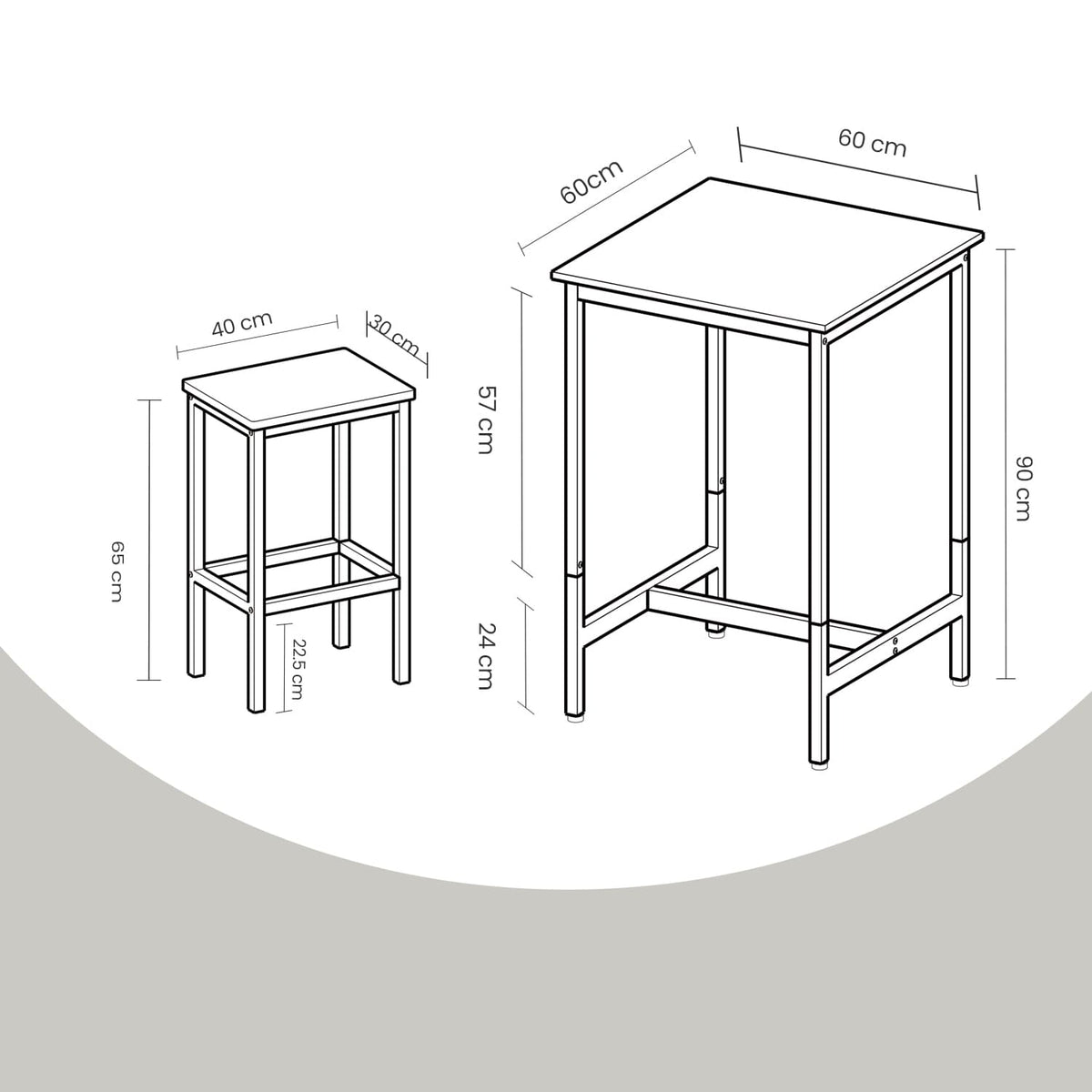 40 cm
30 cm
65 cm
22.5 cm
60cm
60 cm
57 cm
24 cm
90 cm